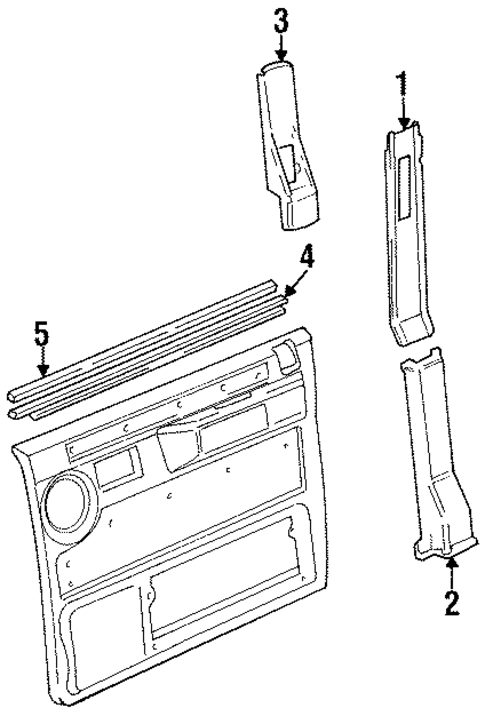 3
1
4
5
2