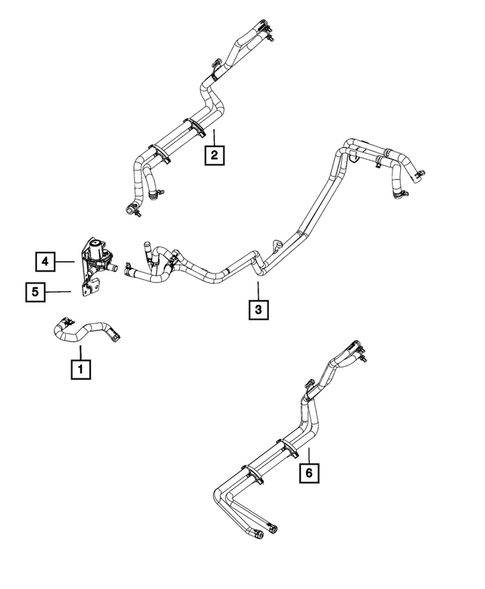 2

4

5

3

1

6