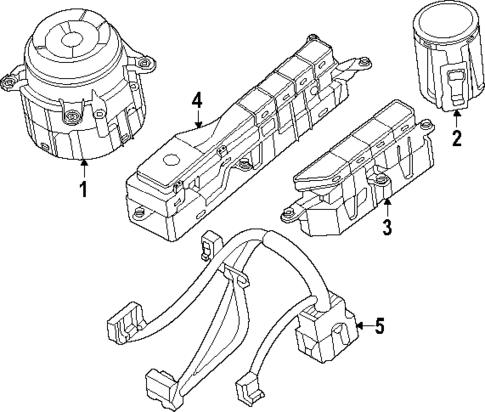 4
2
1
3
5