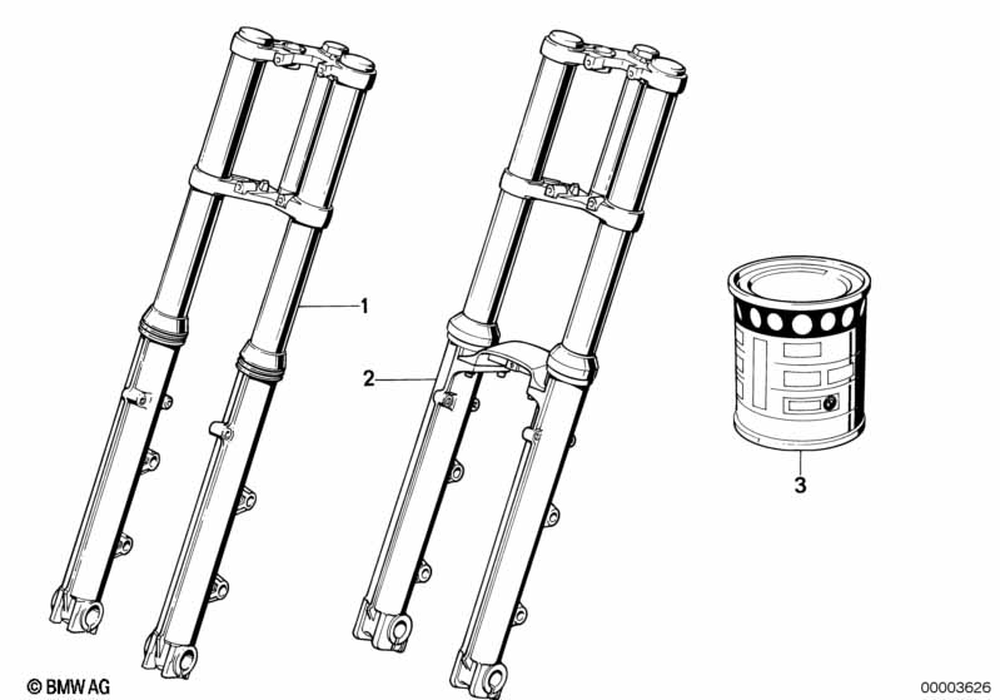 1

2

3

© BMW AG

00003626