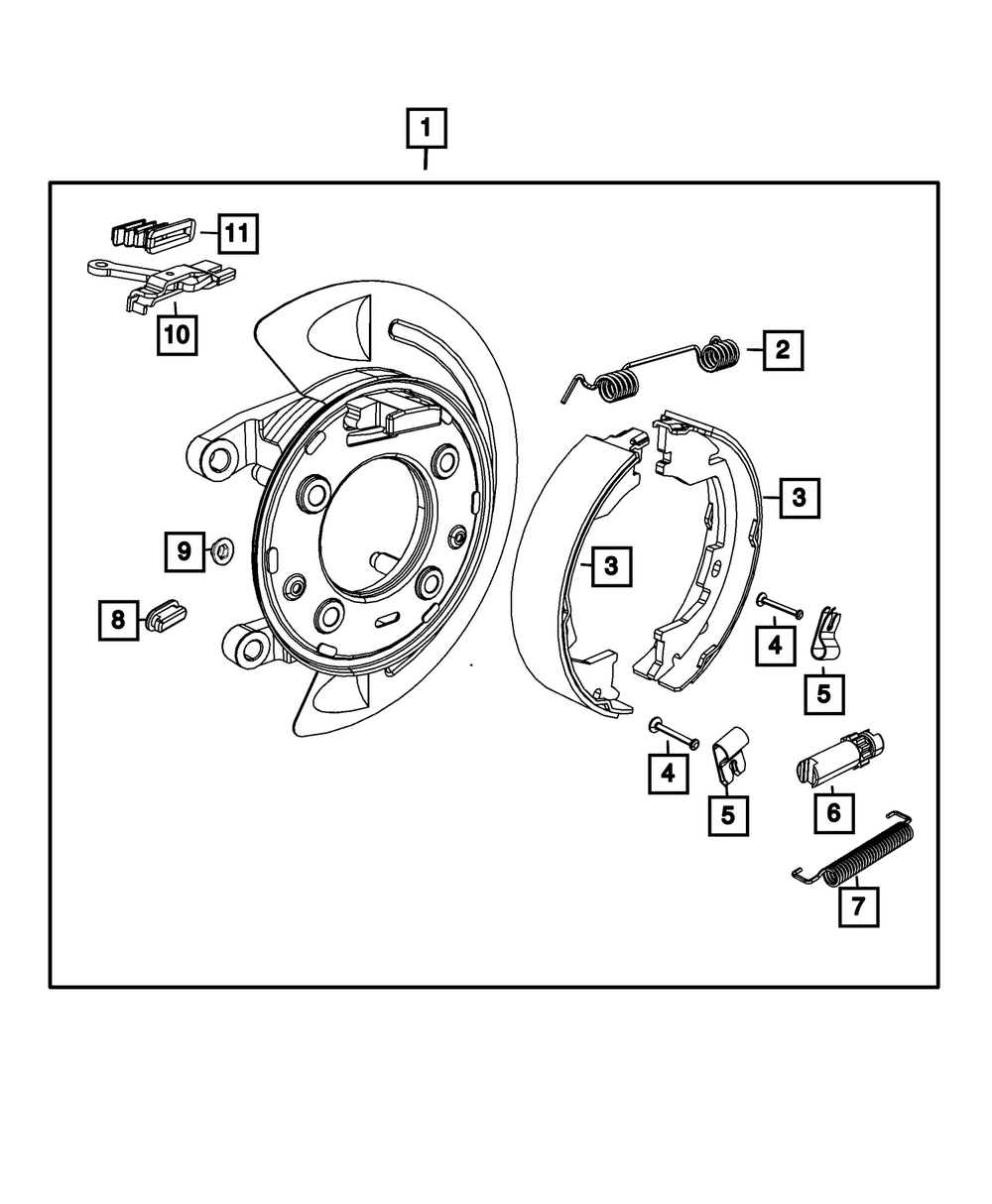 1
11
10
2
3
3
9
8
4
5
4
5
6
7