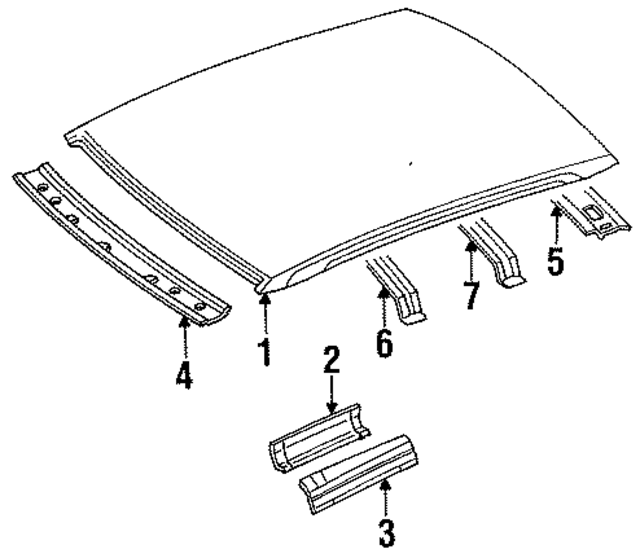 4
1
6
7
5
2
3