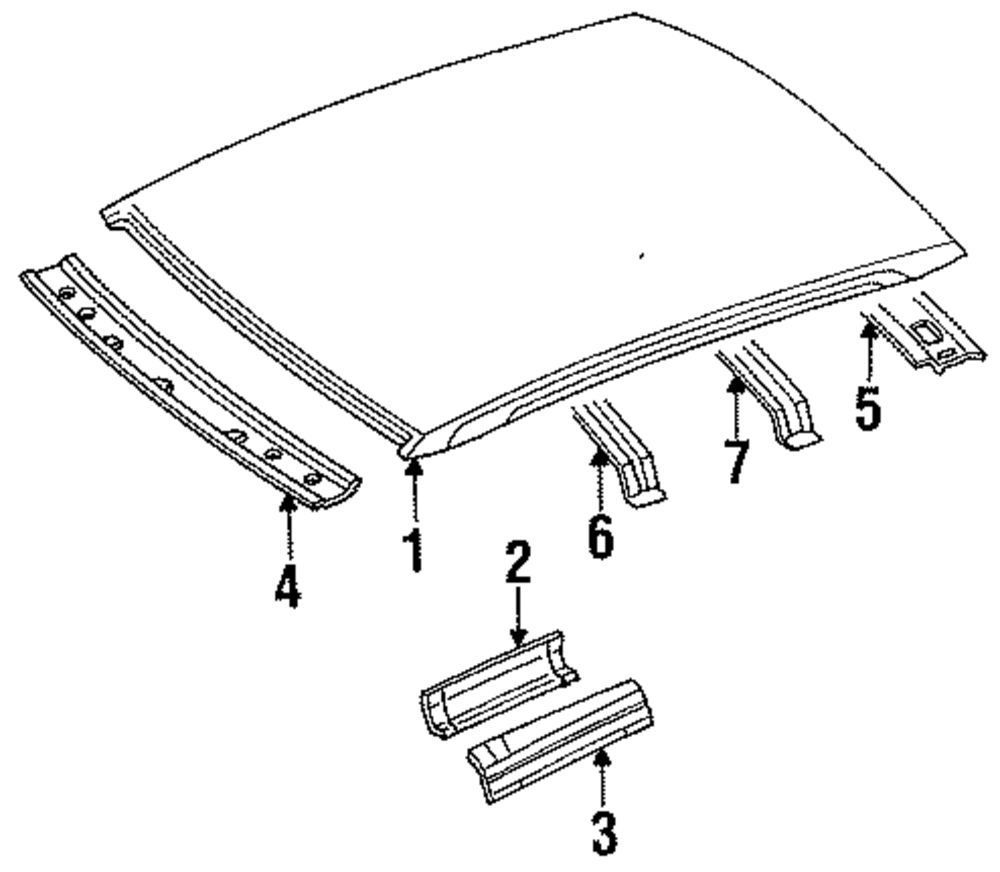 4
1
6
7
5
2
3