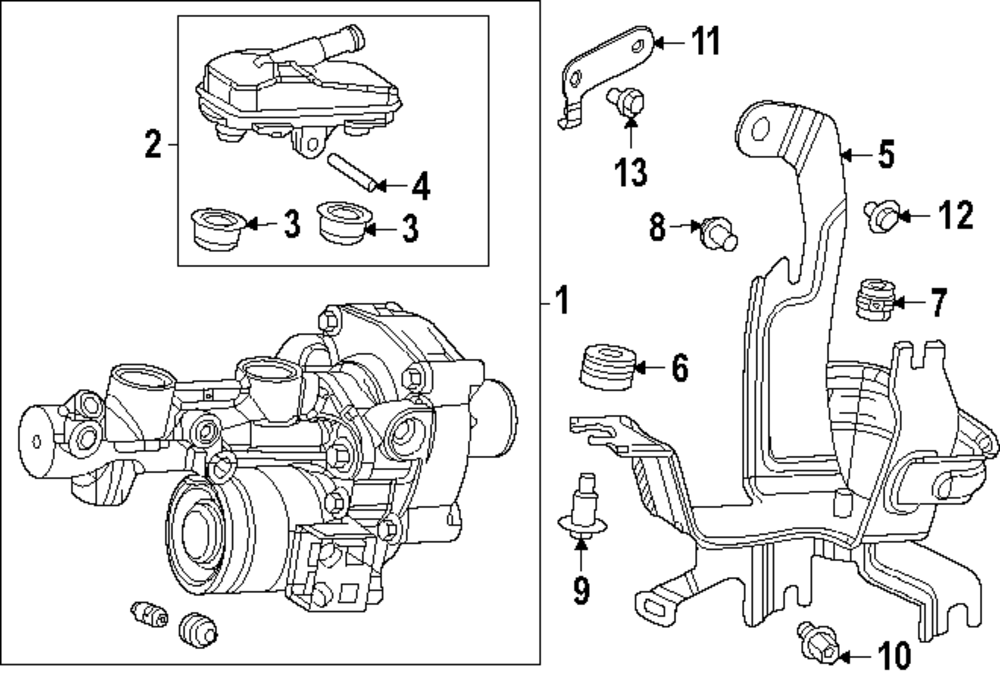 2
4
3
3
1
11
13
5
8
12
7
6
9
10