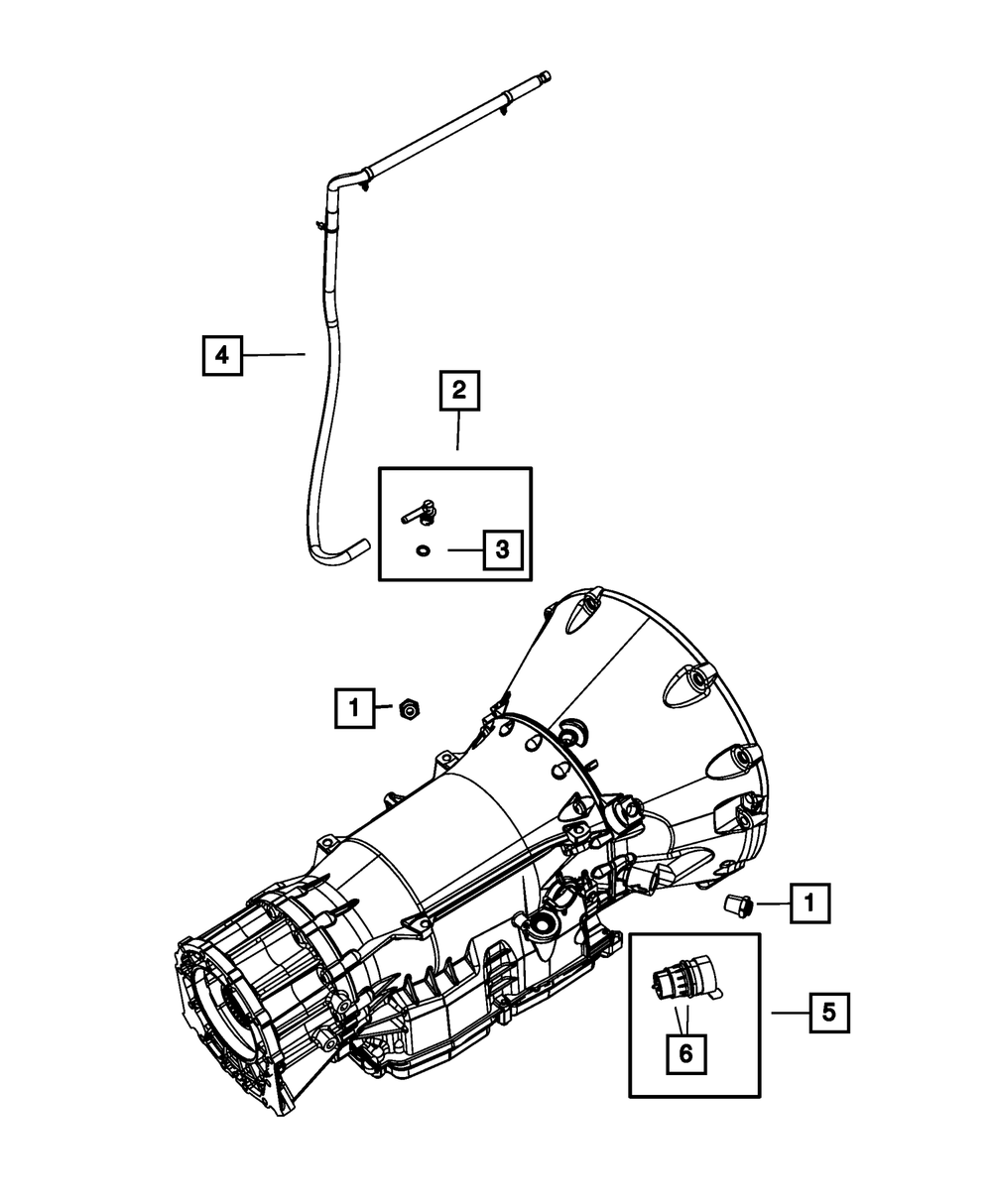 4
2
3
1
1
5
6