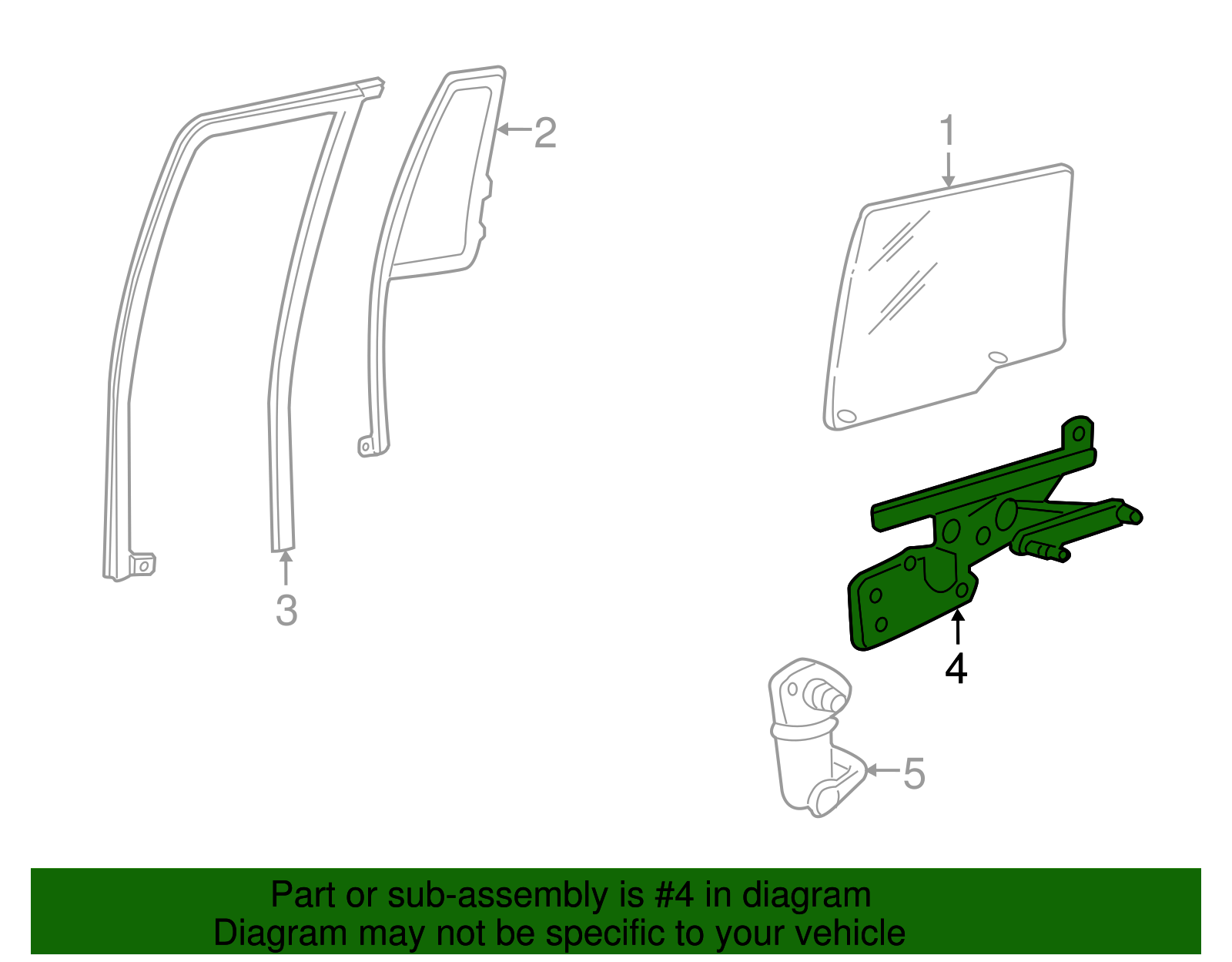 2
1
3
4
5
Part or sub-assembly is #4 in diagram
Diagram may not be specific to your vehicle