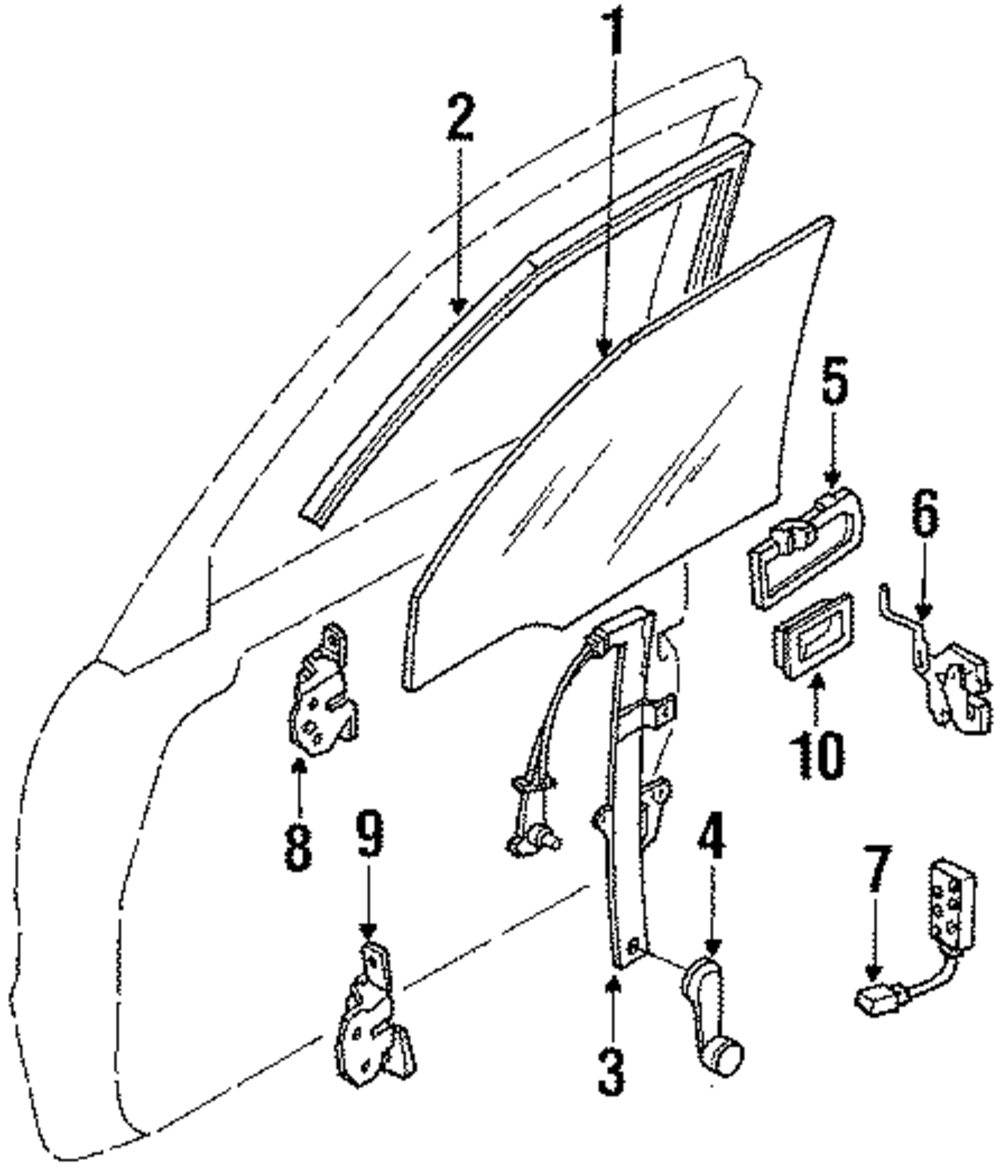 1
2
5
6
10
8
9
4
7
3