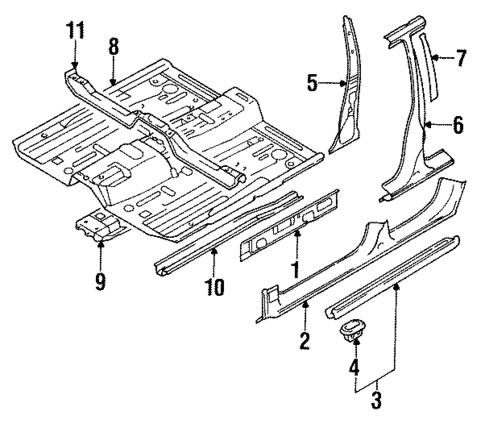 11
8
5
7
6
9
10
1
2
4
3