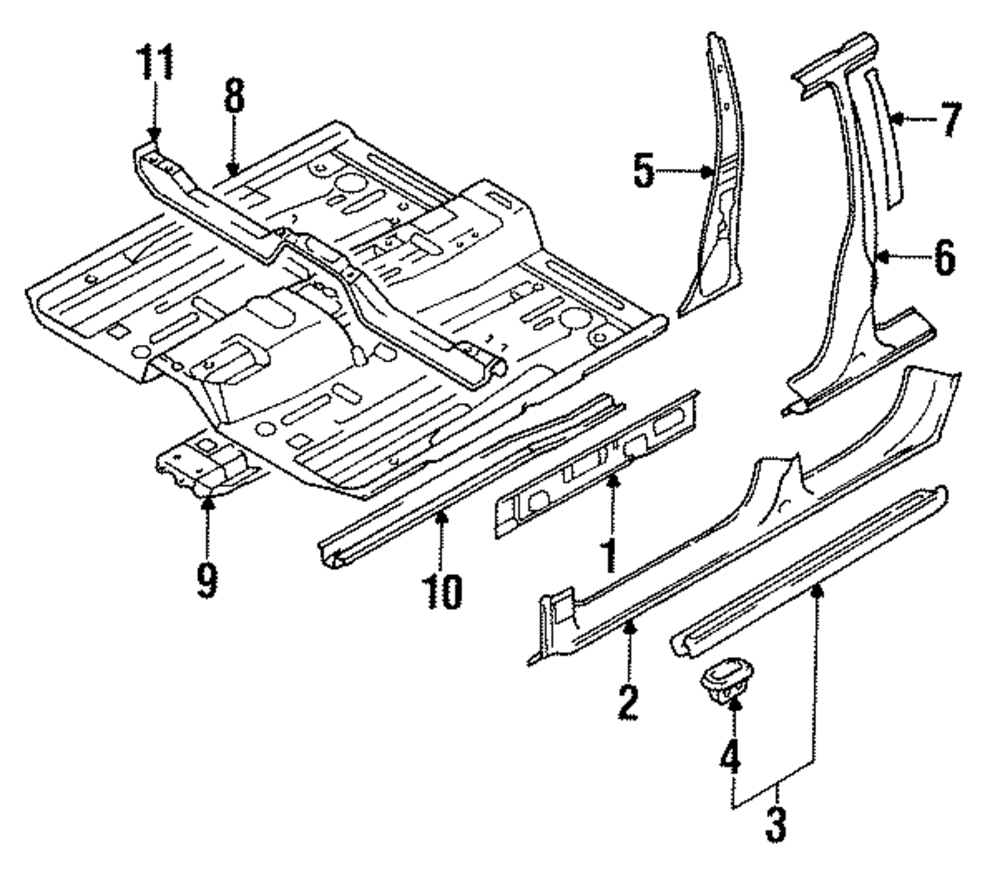 11
8
5
7
6
9
10
1
2
4
3