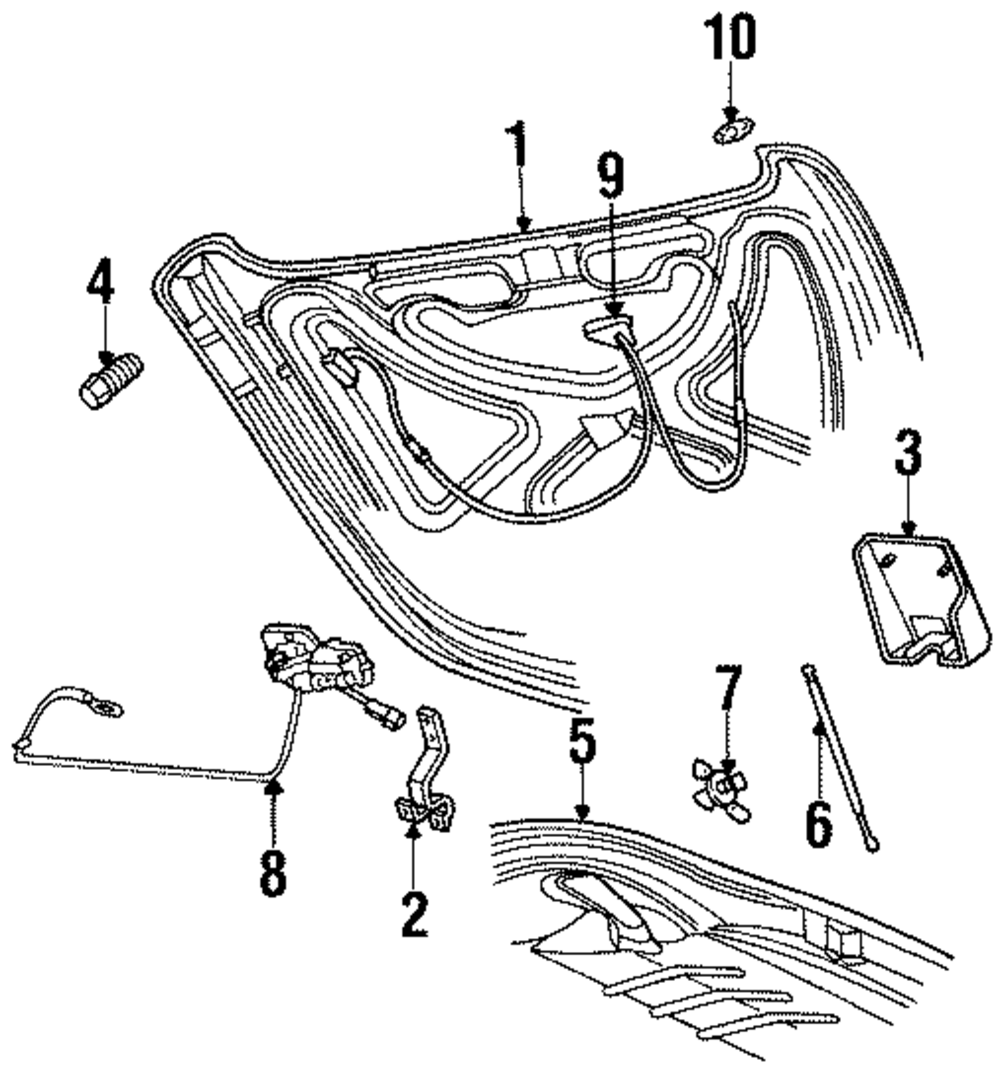 10
1
9
4
3
7
5
6
8
2