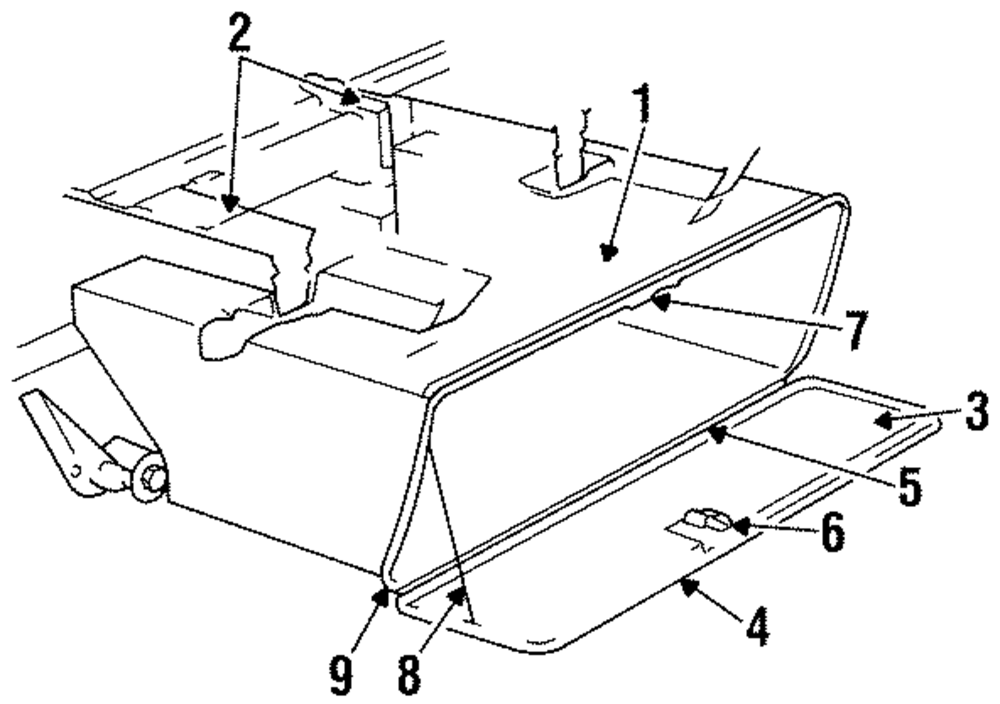 2
1
7
3
5
6
4
9
8