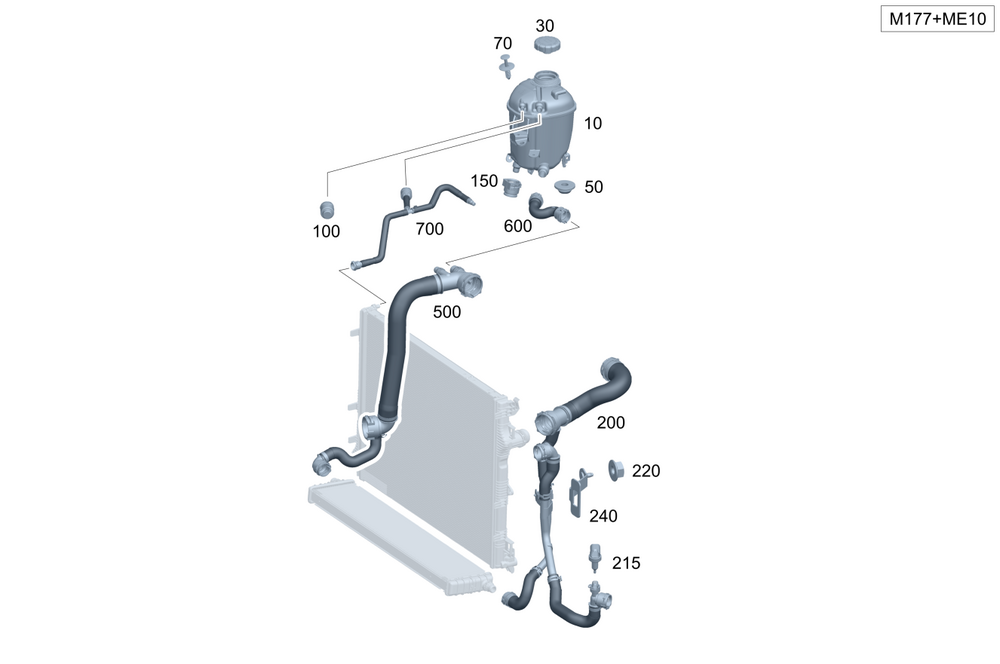 M177+ME10

30
70
10
150
50
100
700
600
500
200
220
240
215