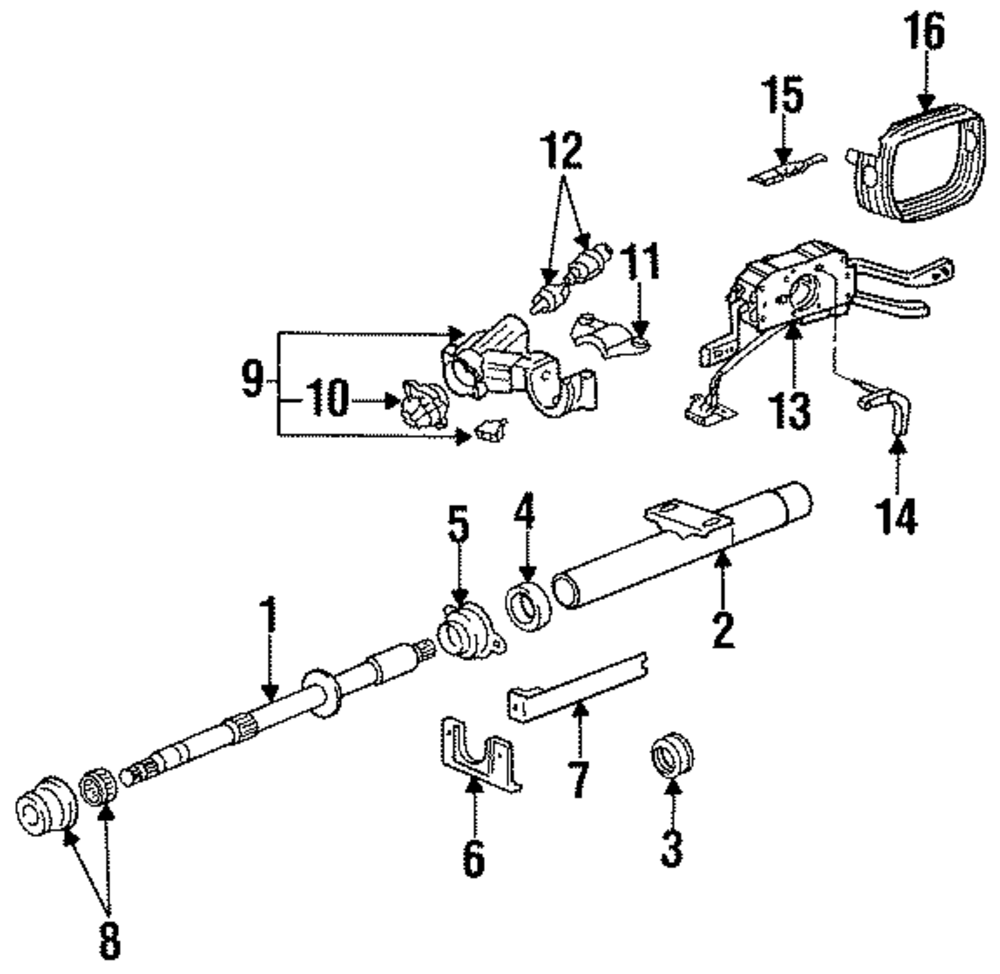 16
15
12
11
9
10
13
14
5
4
2
1
7
6
3
8