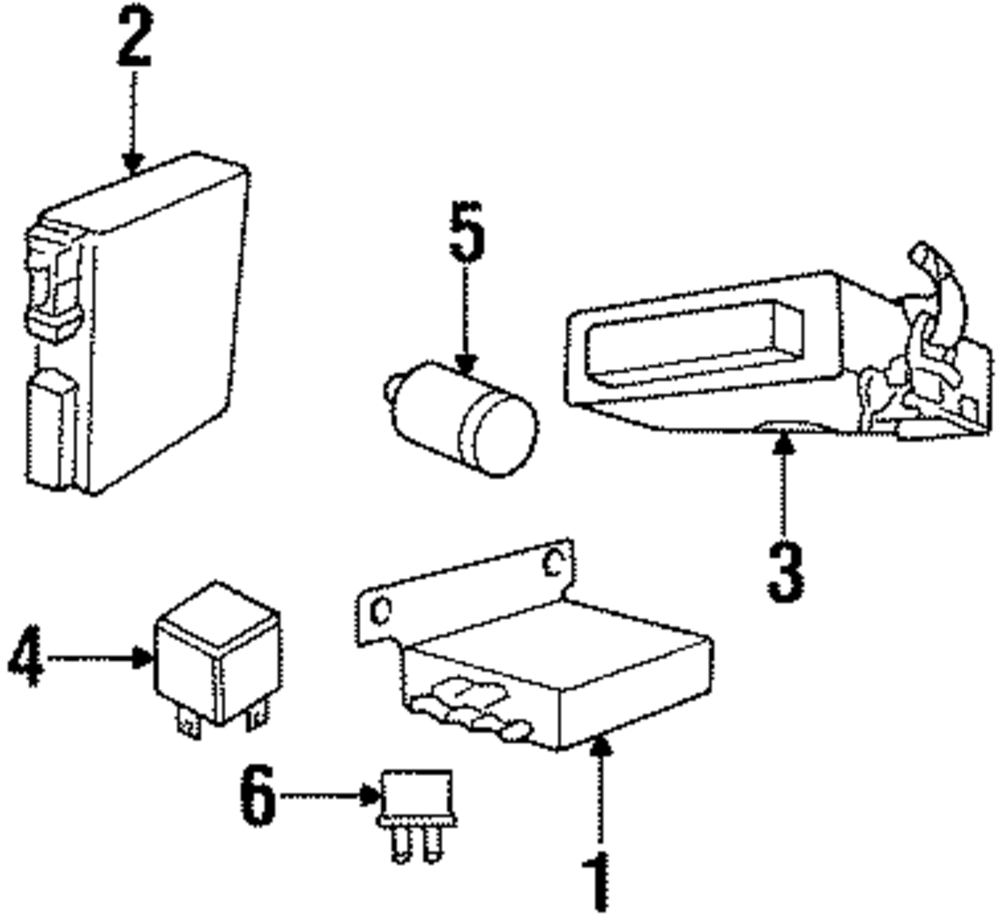 2
5
3
4
6
1