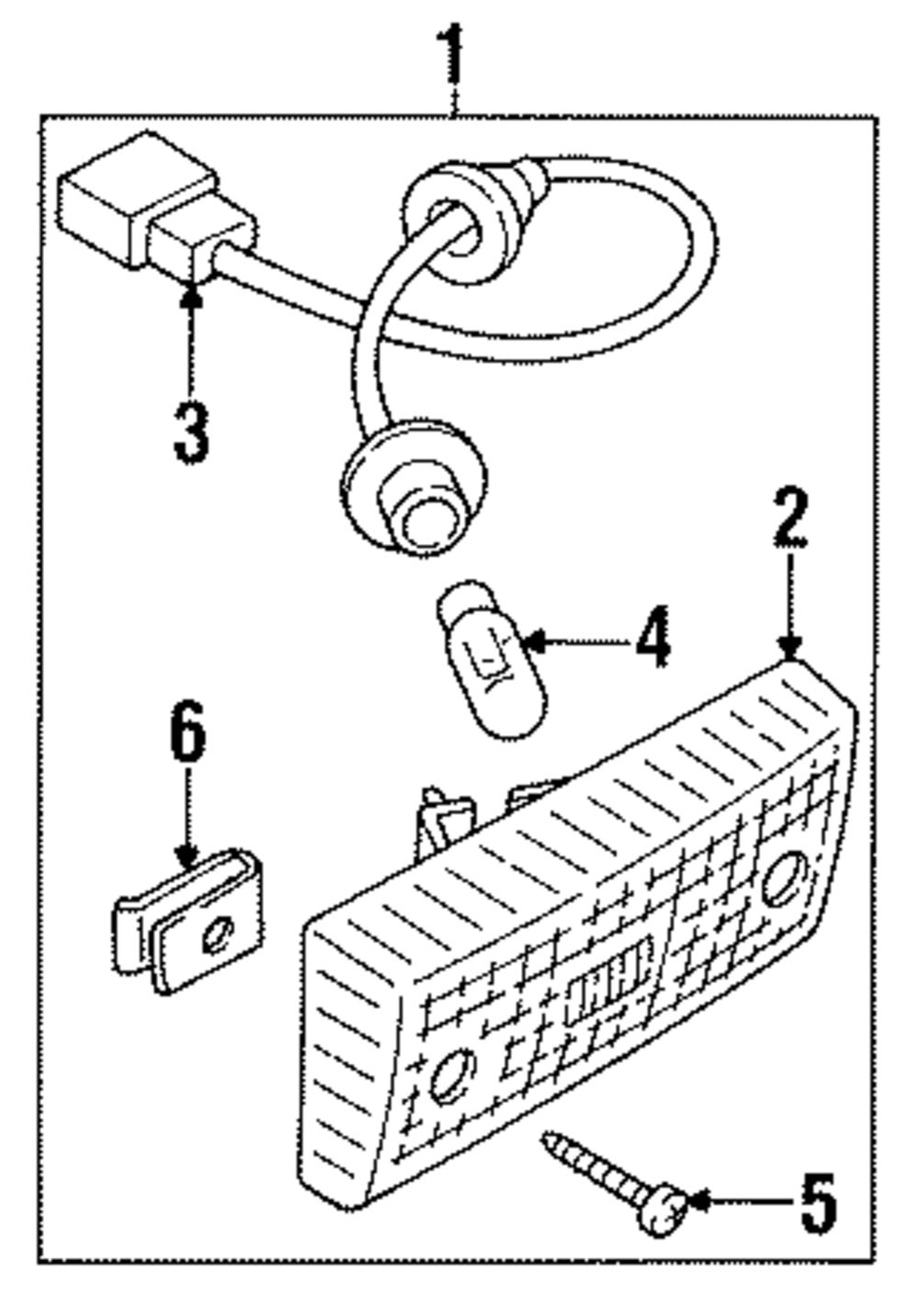 1
3
2
4
6
5