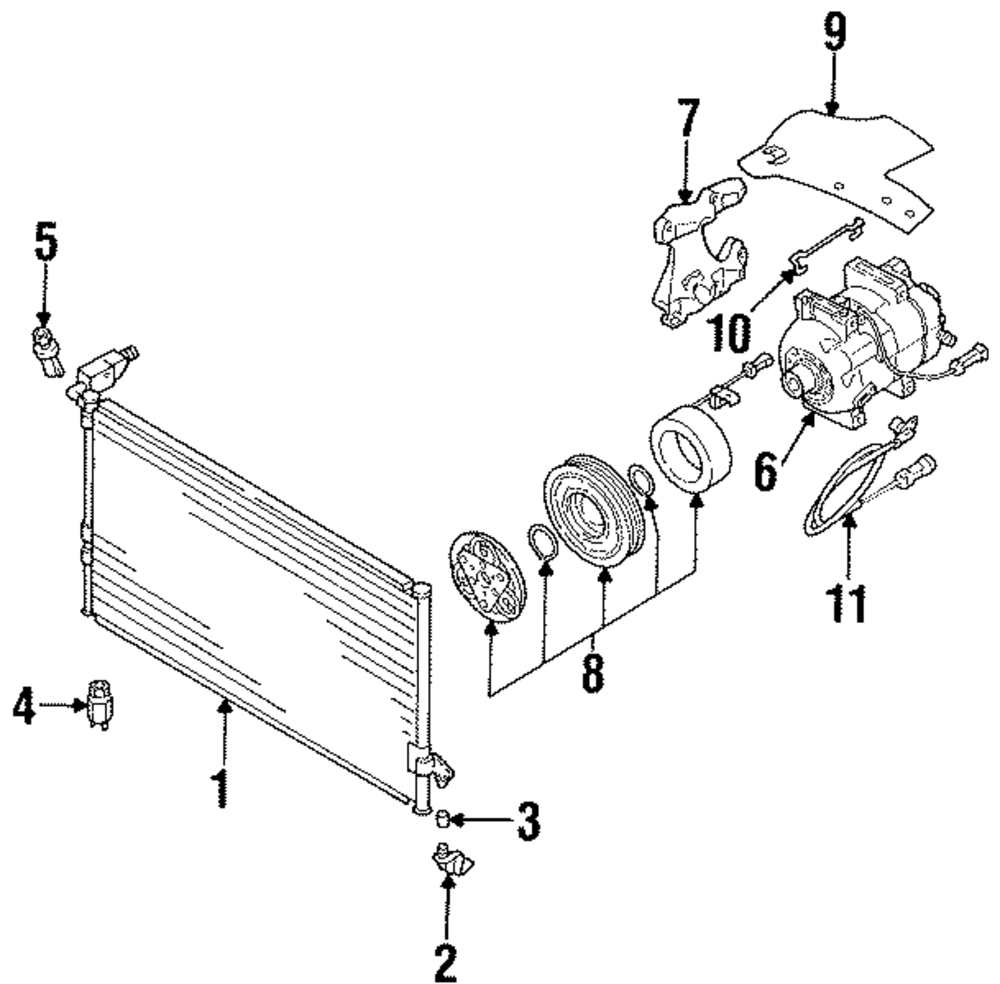 9
7
5
10
6
11
8
4
1
3
2