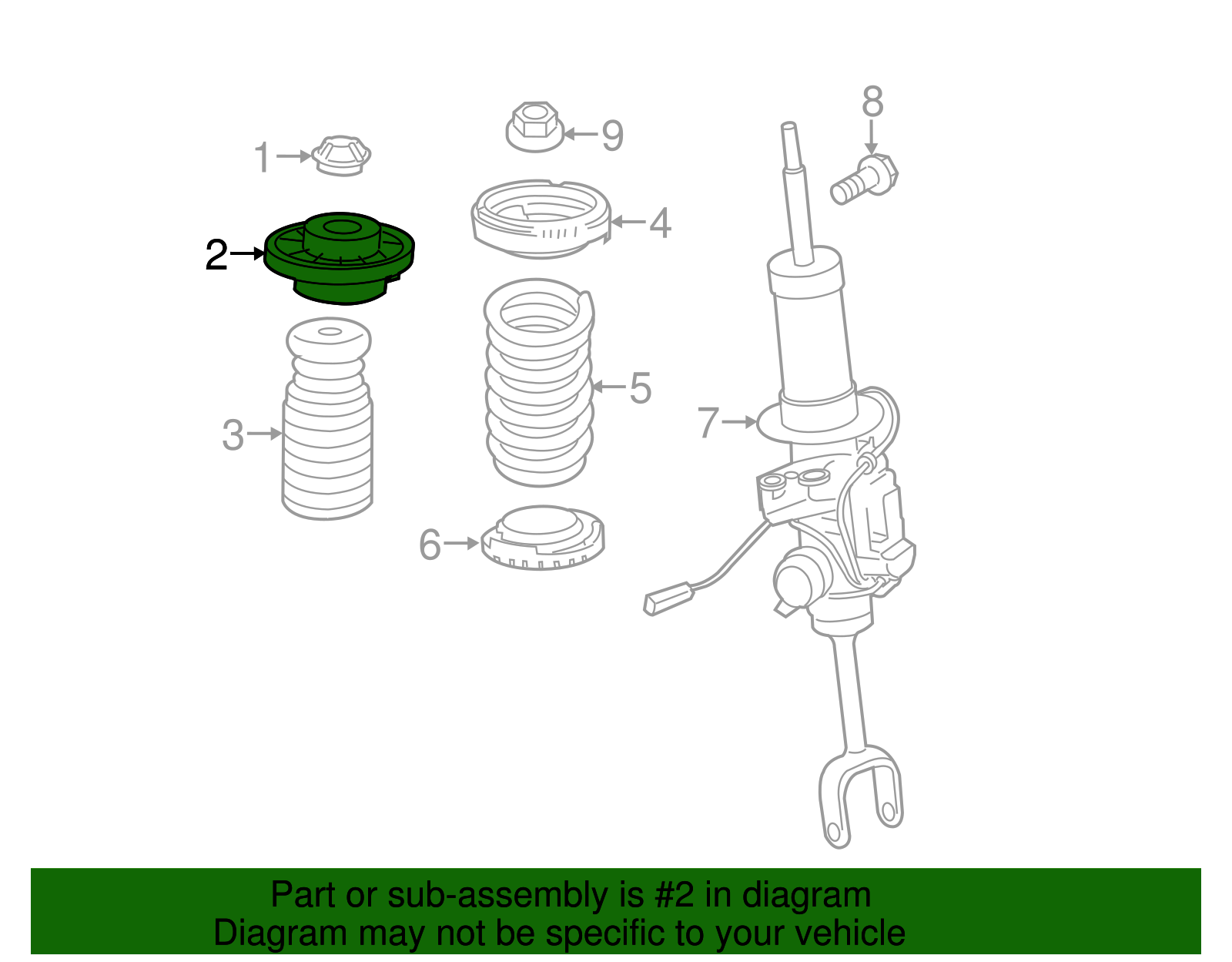 8
9
1
4
2
5
3
7
6

Part or sub-assembly is #2 in diagram
Diagram may not be specific to your vehicle