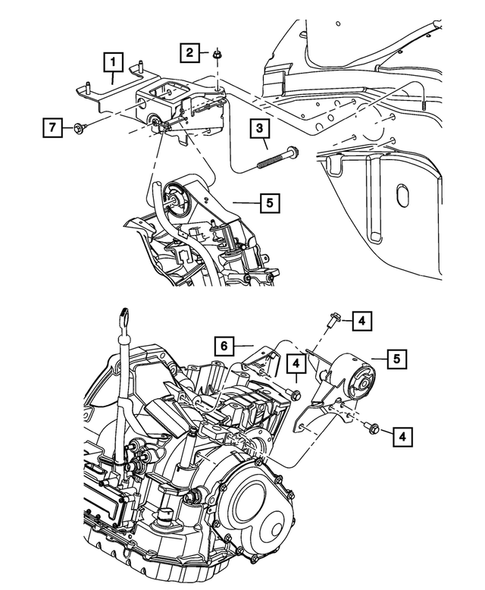 1
2
7
3
5
4
6
4
5
4