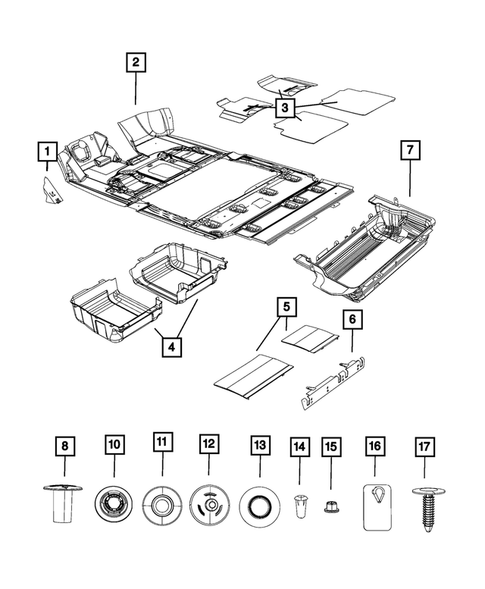 2
3
1
7
4
5
6
8
10
11
12
13
14
15
16
17