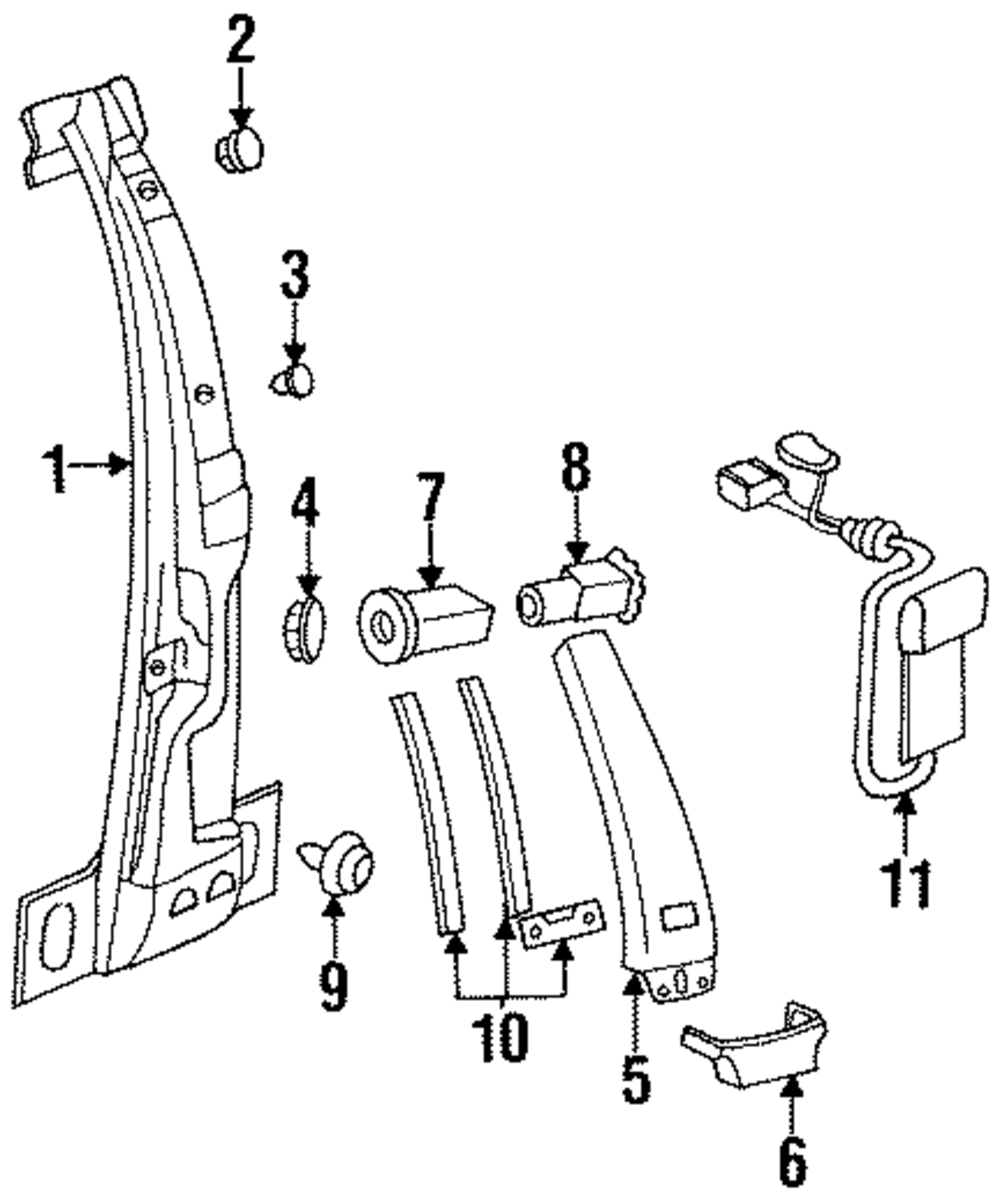 2
3
1
4
7
8
11
9
10
5
6