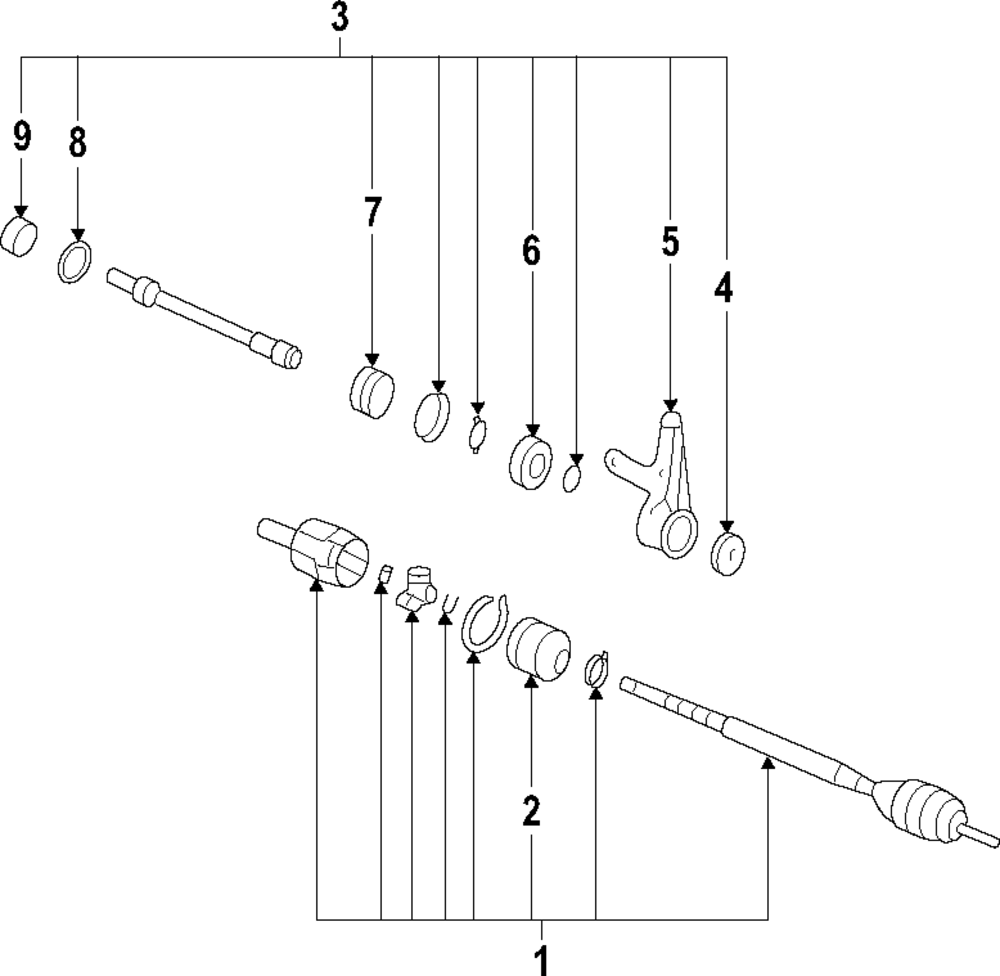 3
9
8
7
6
5
4
2
1