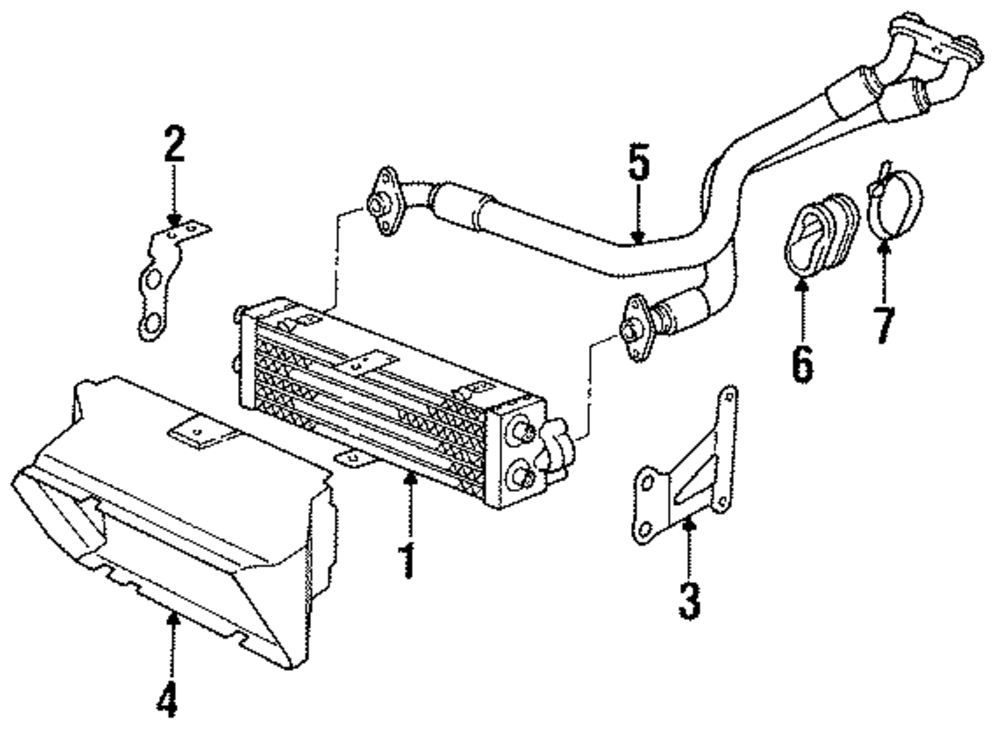 2
5
6
7
1
3
4