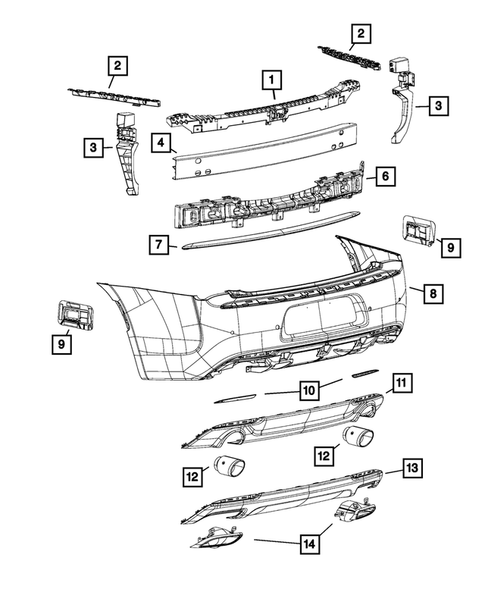 2
2
1
3
3
4
6
7
9
8
9
10
11
12
12
13
14