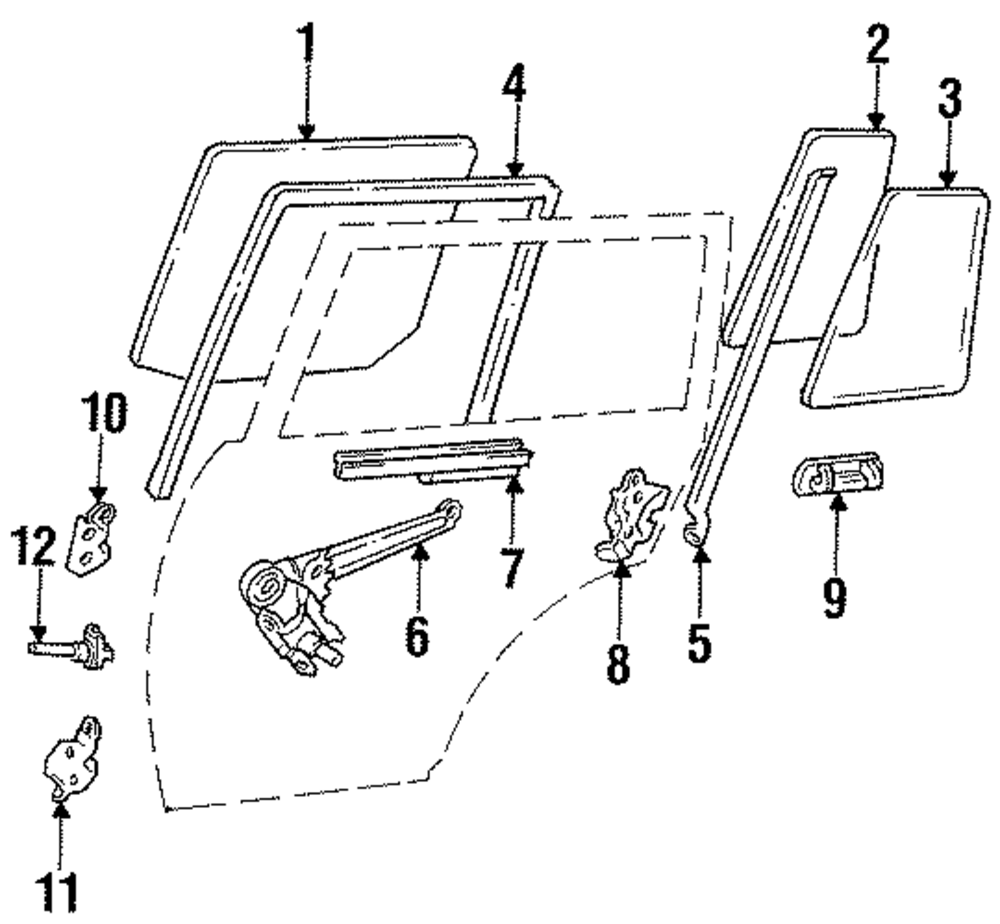 1
4
2
3
10
12
7
6
8
5
9
11