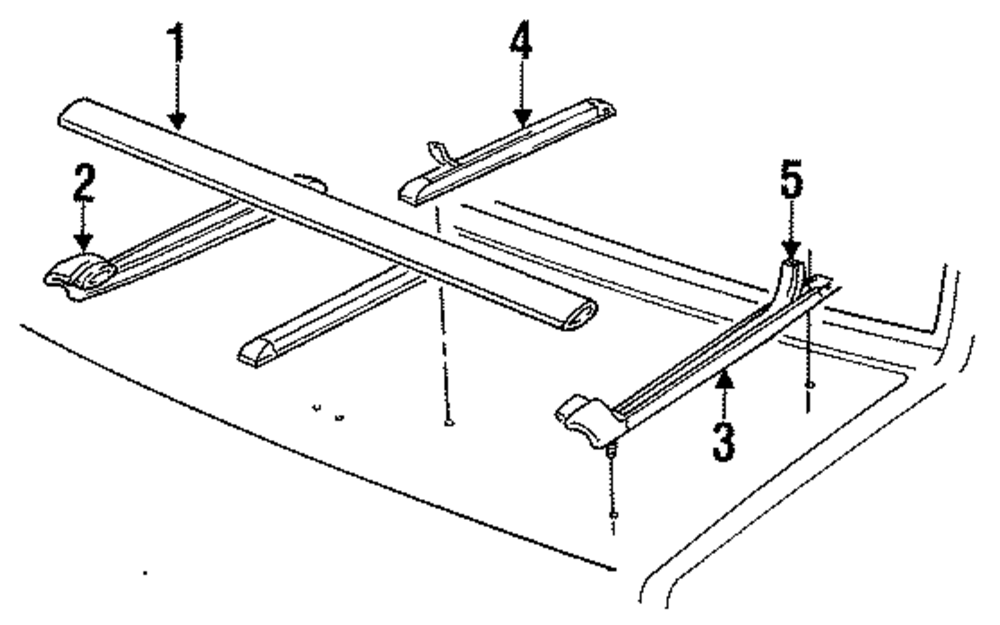 1
4
2
5
3