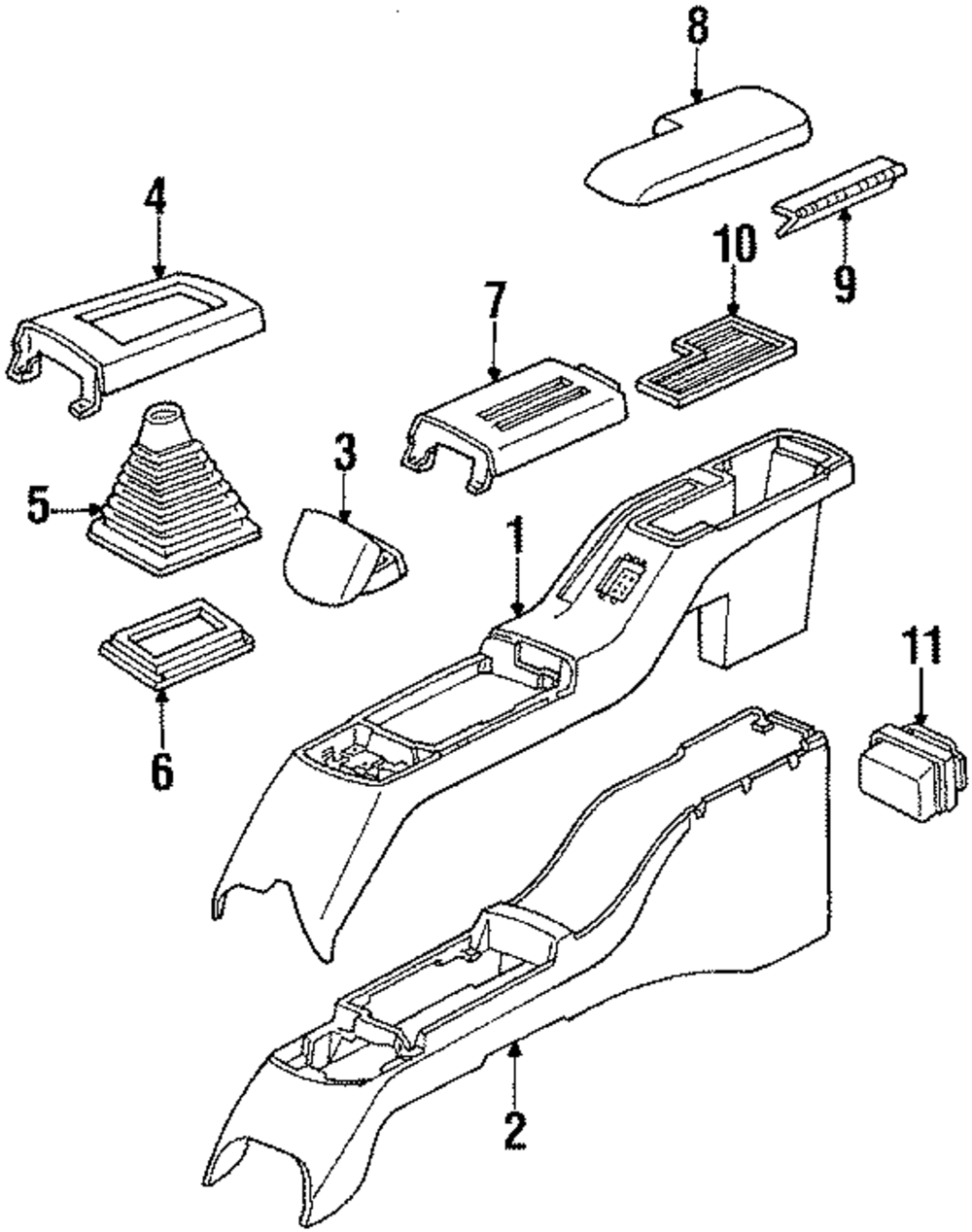 8

4

10

9

7

3

5

1

11

6

2