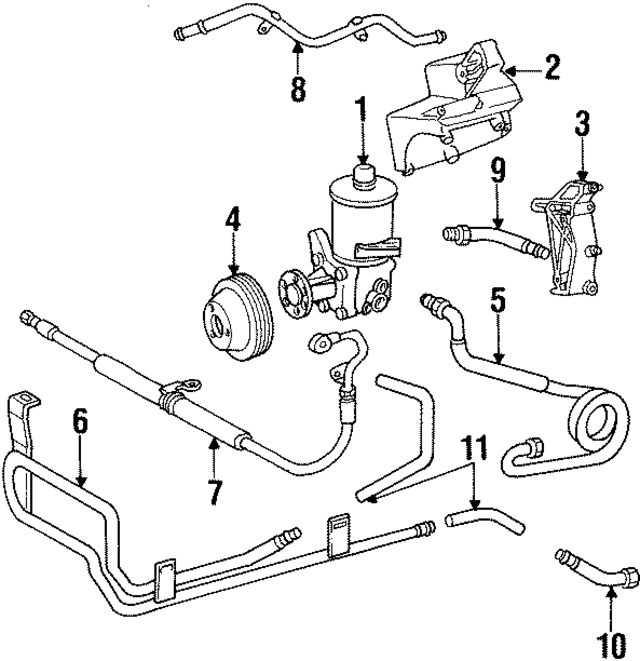 8
2
1
3
9
4
5
6
7
11
10