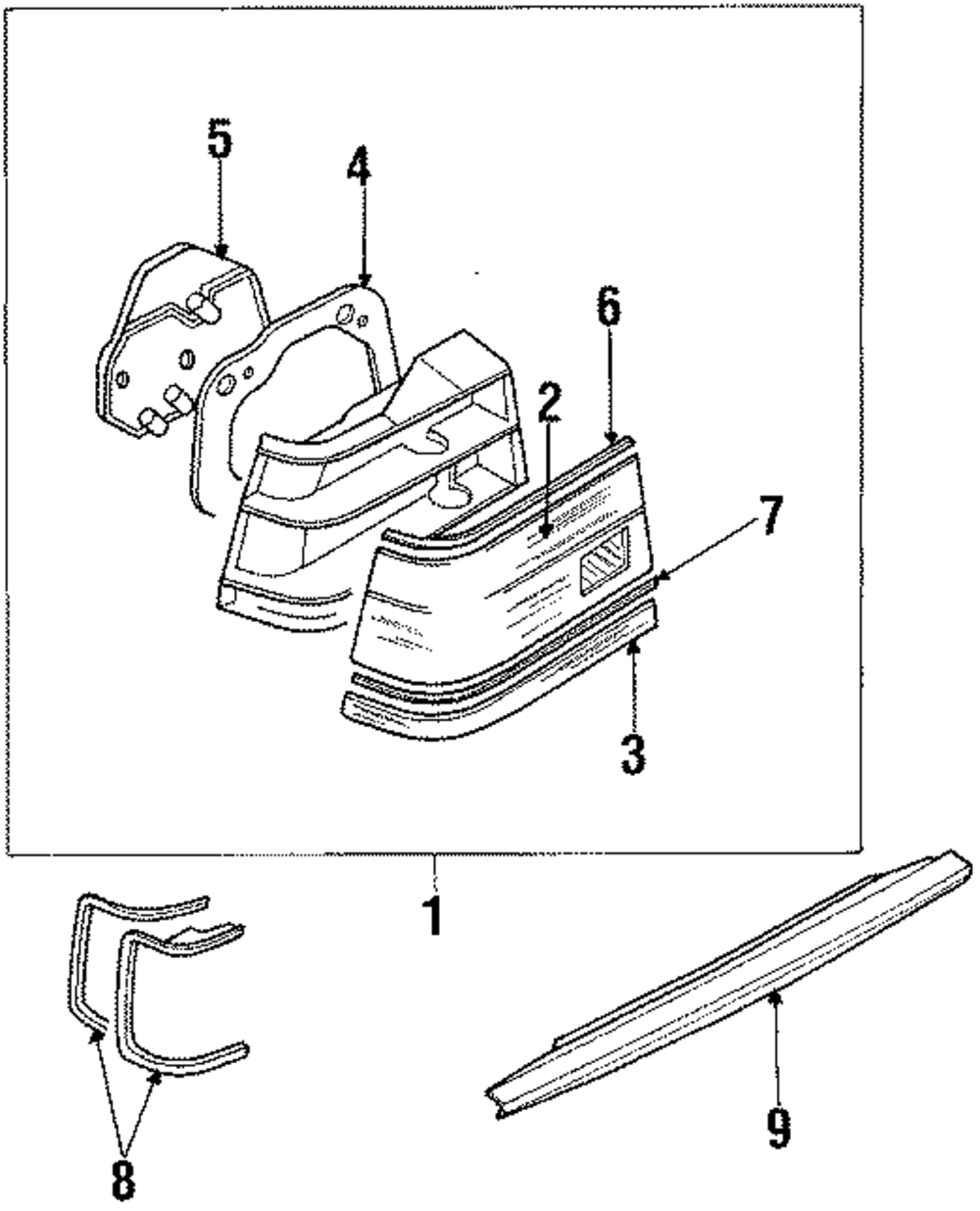 5
4
6
2
7
3
1
8
9