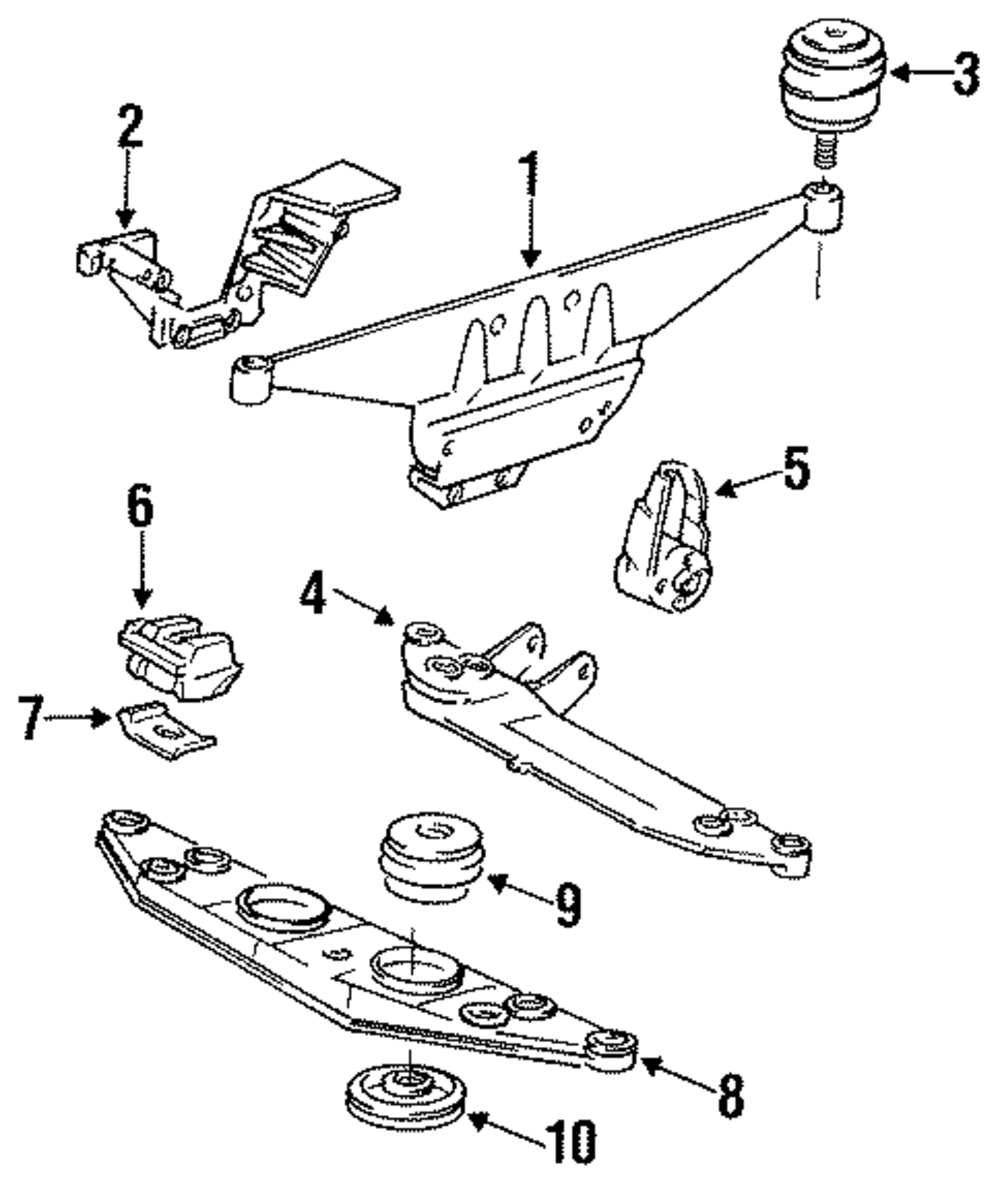 3
2
1
5
6
4
7
9
8
10