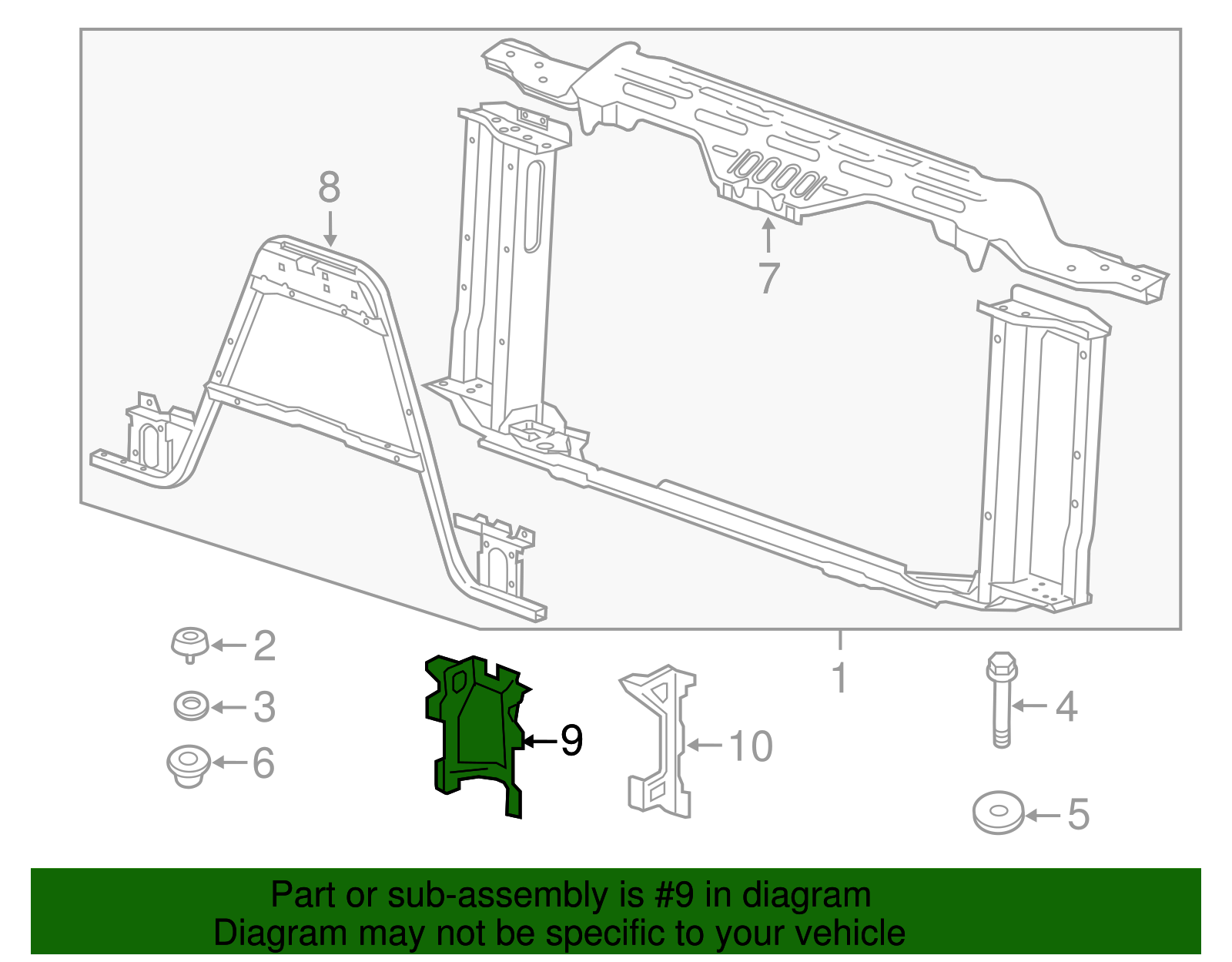 8

7

2

3

6

9

10

1

4

5

Part or sub-assembly is #9 in diagram
Diagram may not be specific to your vehicle