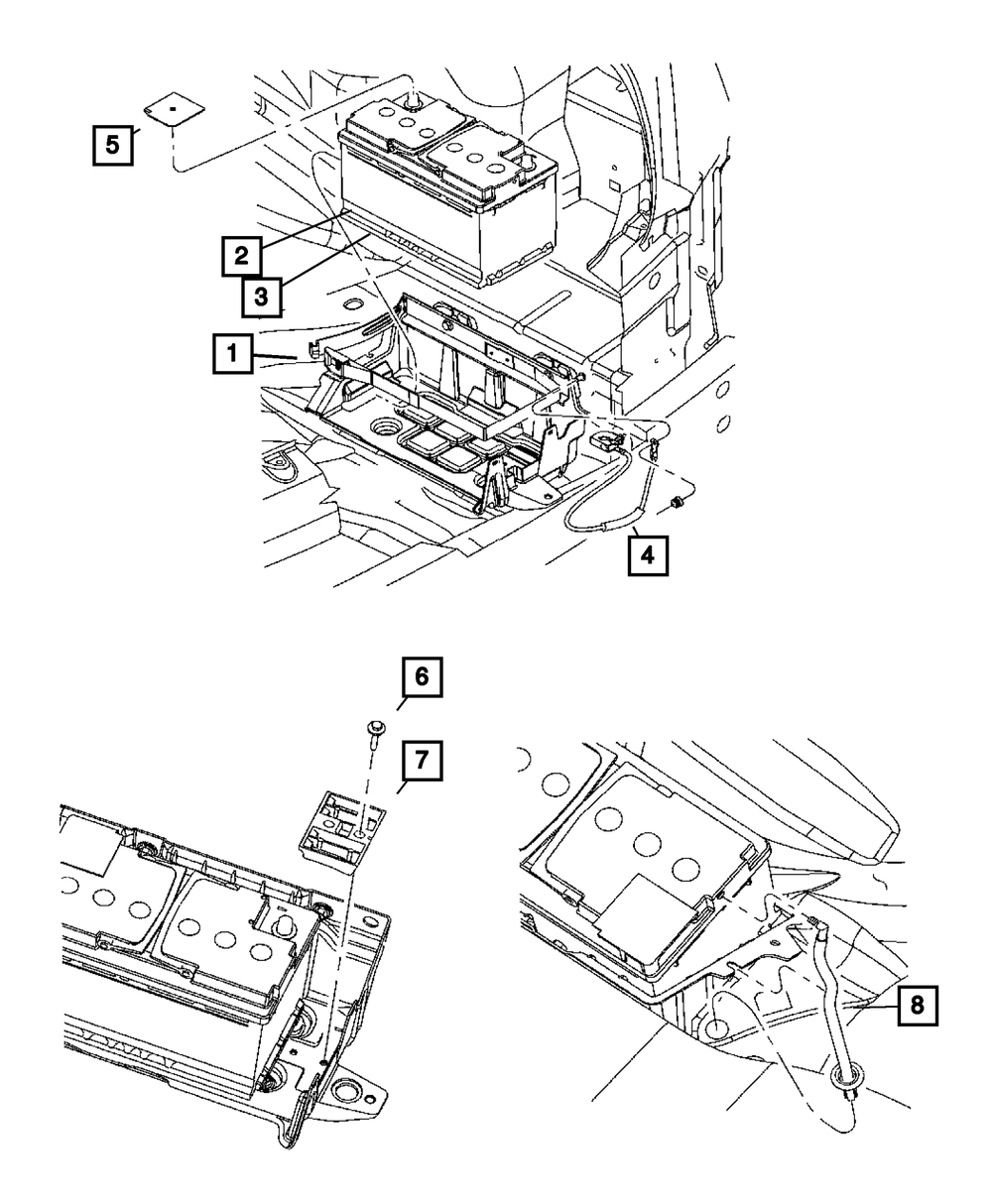 5
-
2
3
1
4
6
7
8