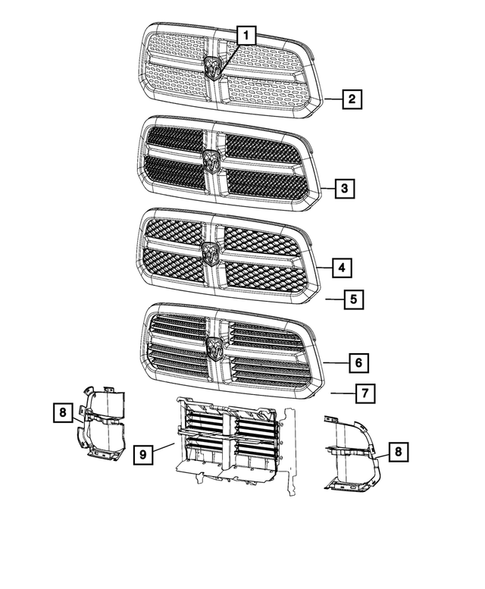 1
2
3
4
5
6
7
8
9
8