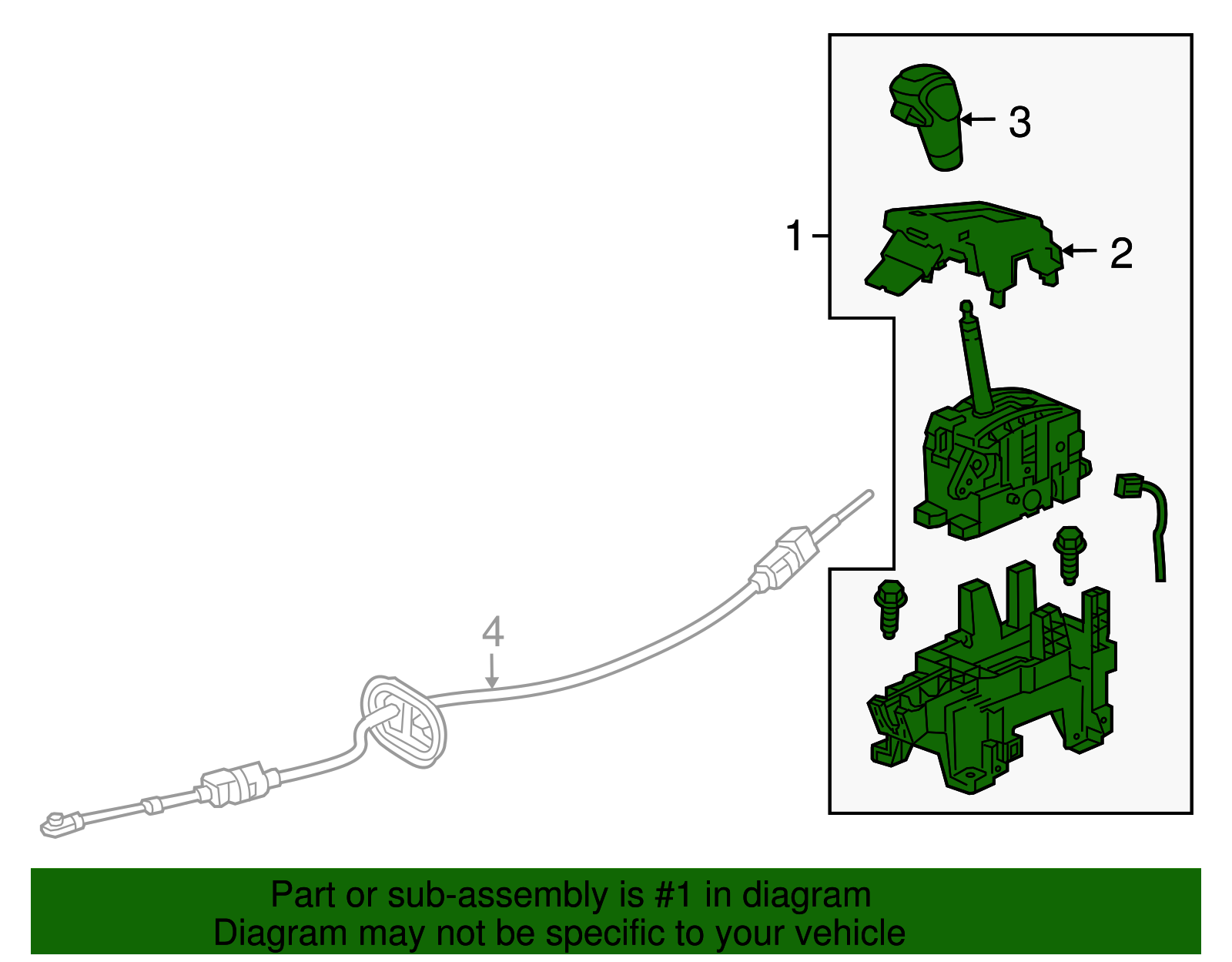 3
1
2
4
Part or sub-assembly is #1 in diagram
Diagram may not be specific to your vehicle