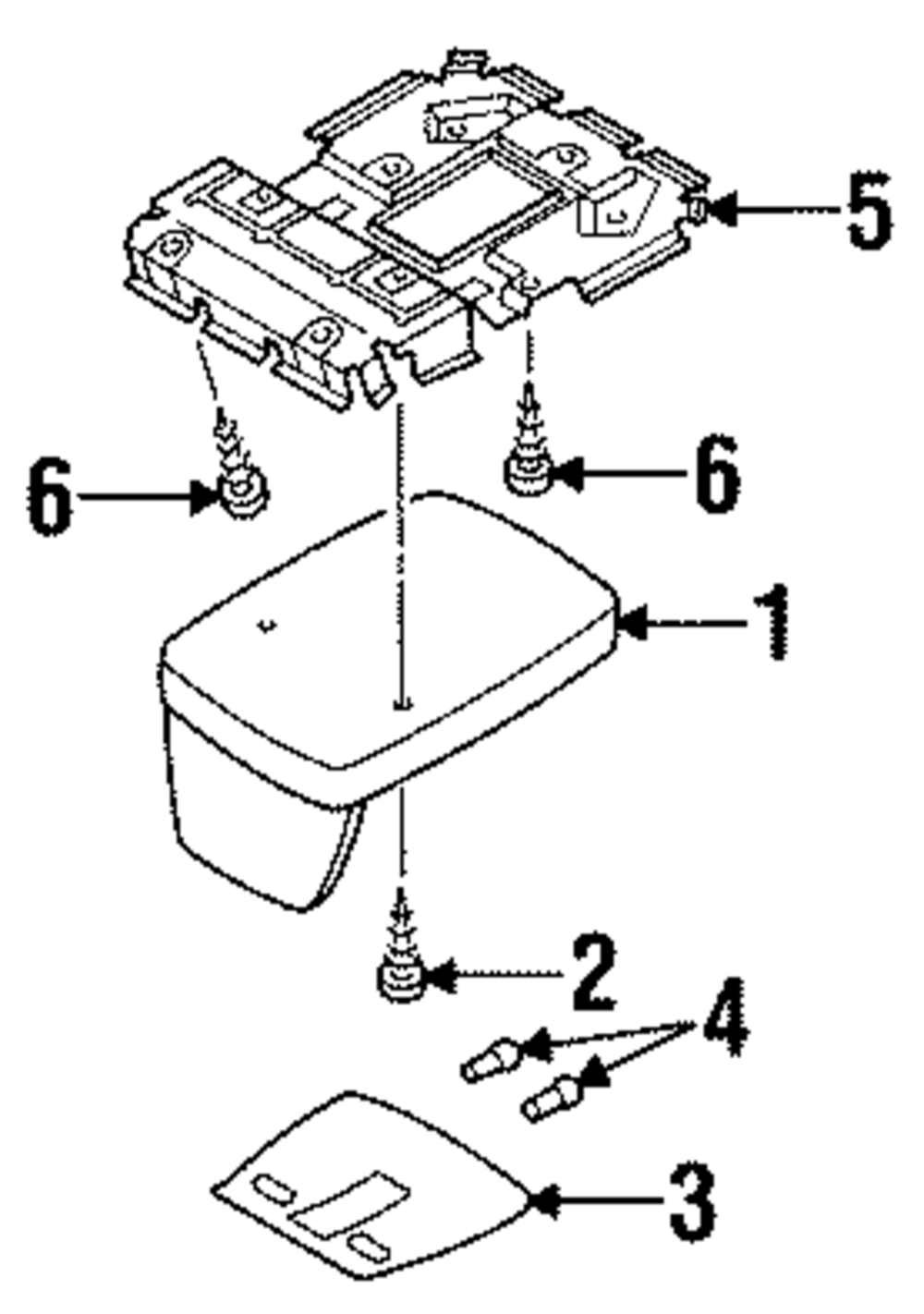 5
6
6
1
2
4
3