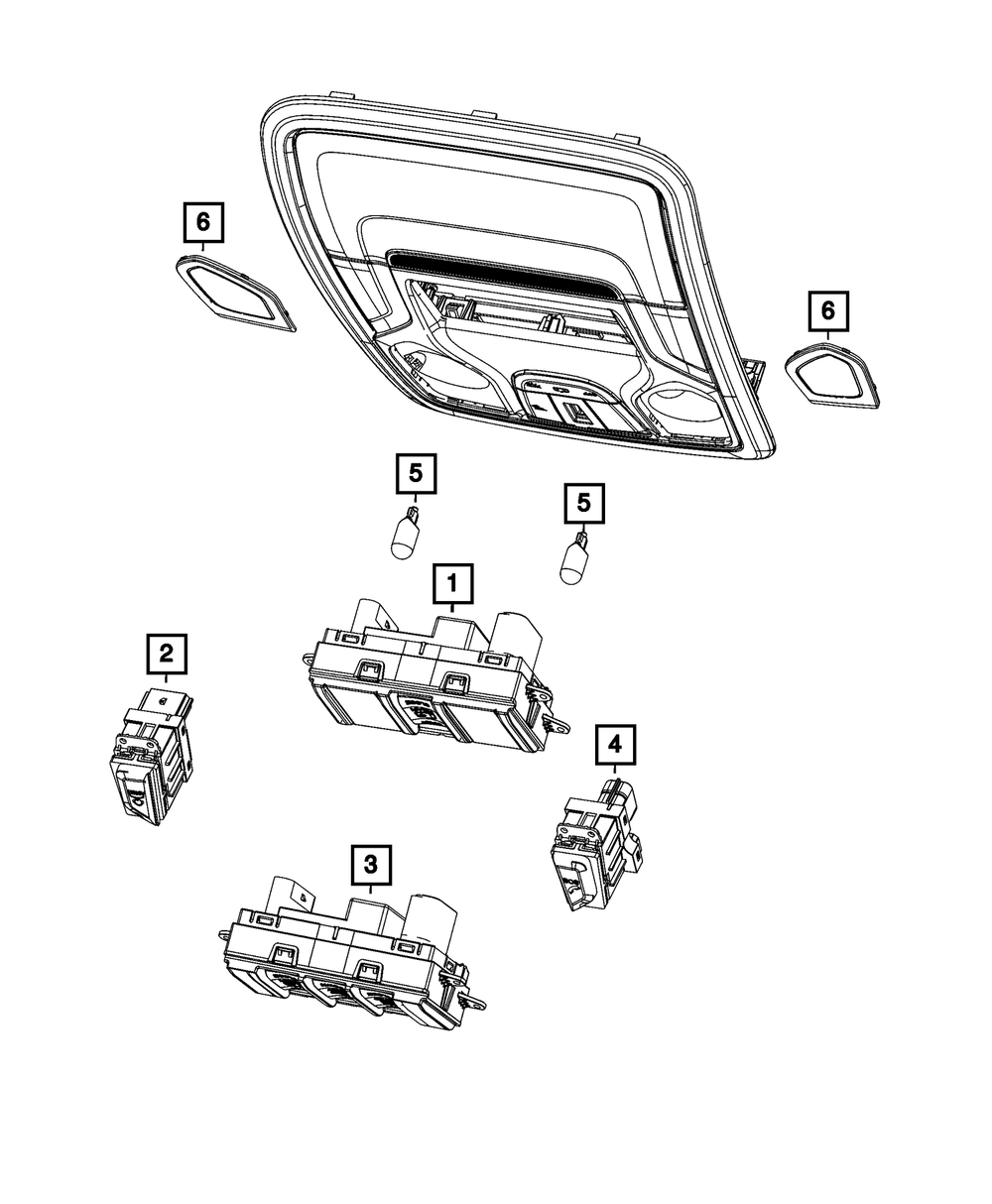 6
6
5
5
1
2
4
3