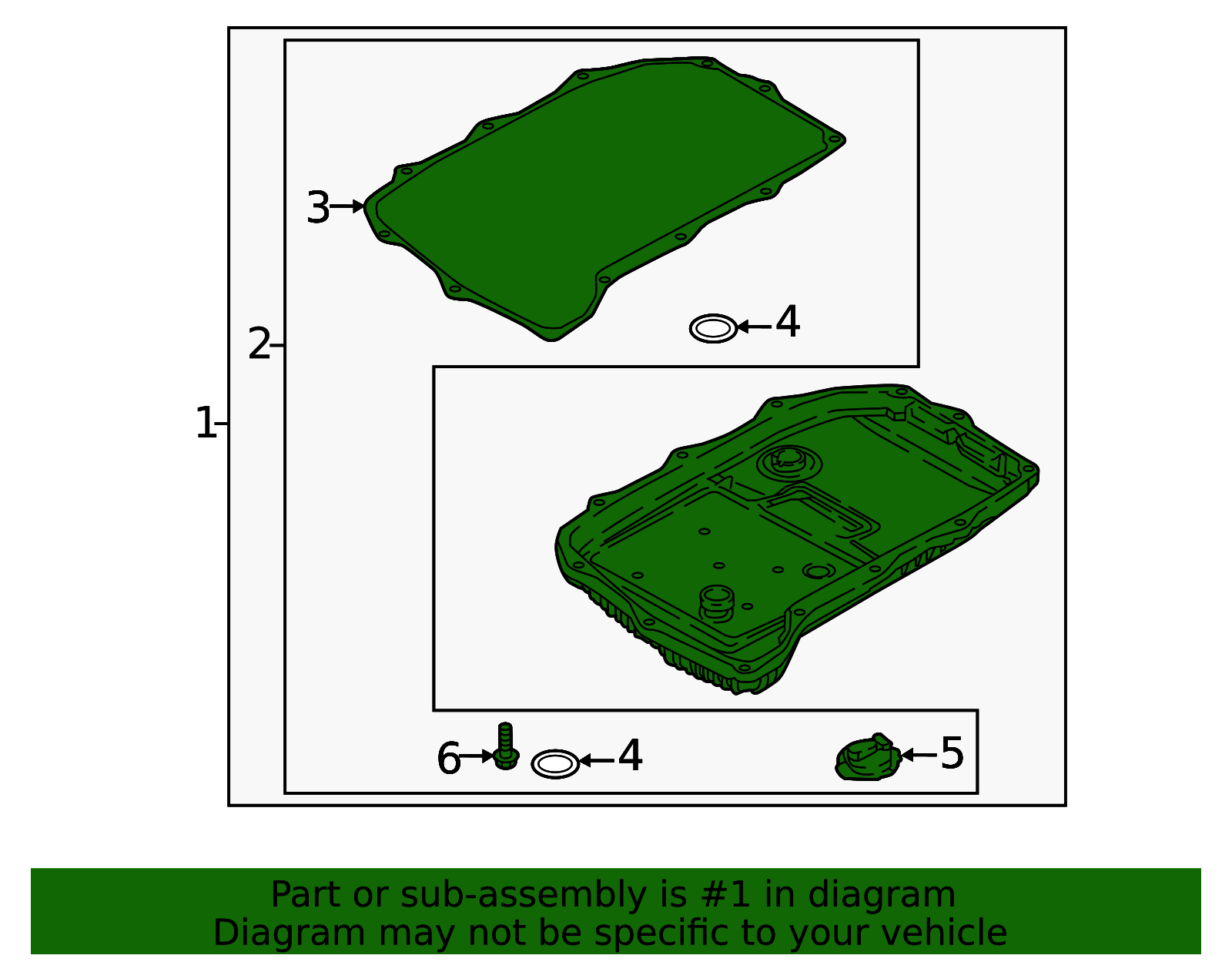 3
4
2
1
6
4
5

Part or sub-assembly is #1 in diagram
Diagram may not be specific to your vehicle