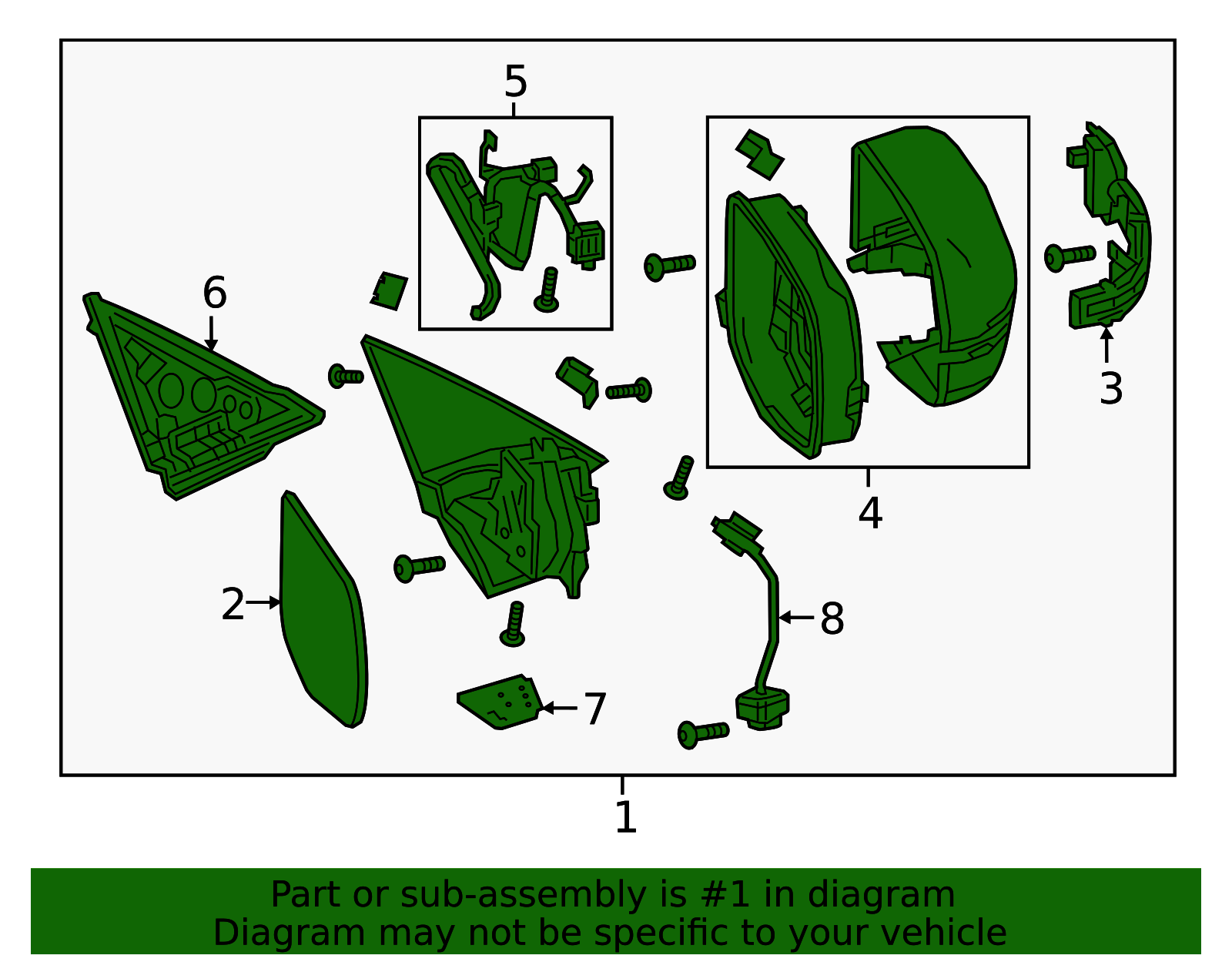 5

6

3

4

2

8

7

1

Part or sub-assembly is #1 in diagram
Diagram may not be specific to your vehicle