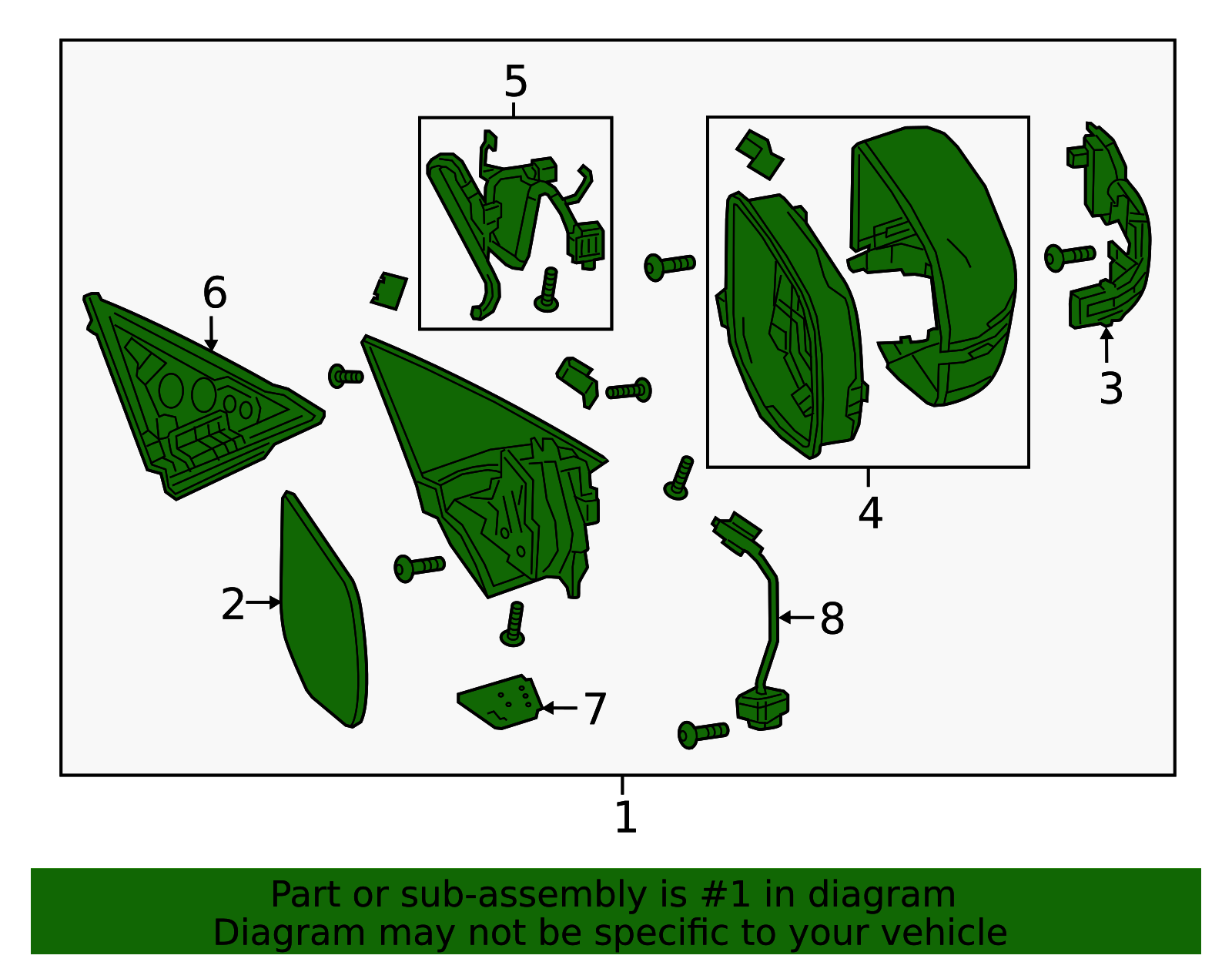 5
6
3
4
2
8
7
1

Part or sub-assembly is #1 in diagram
Diagram may not be specific to your vehicle