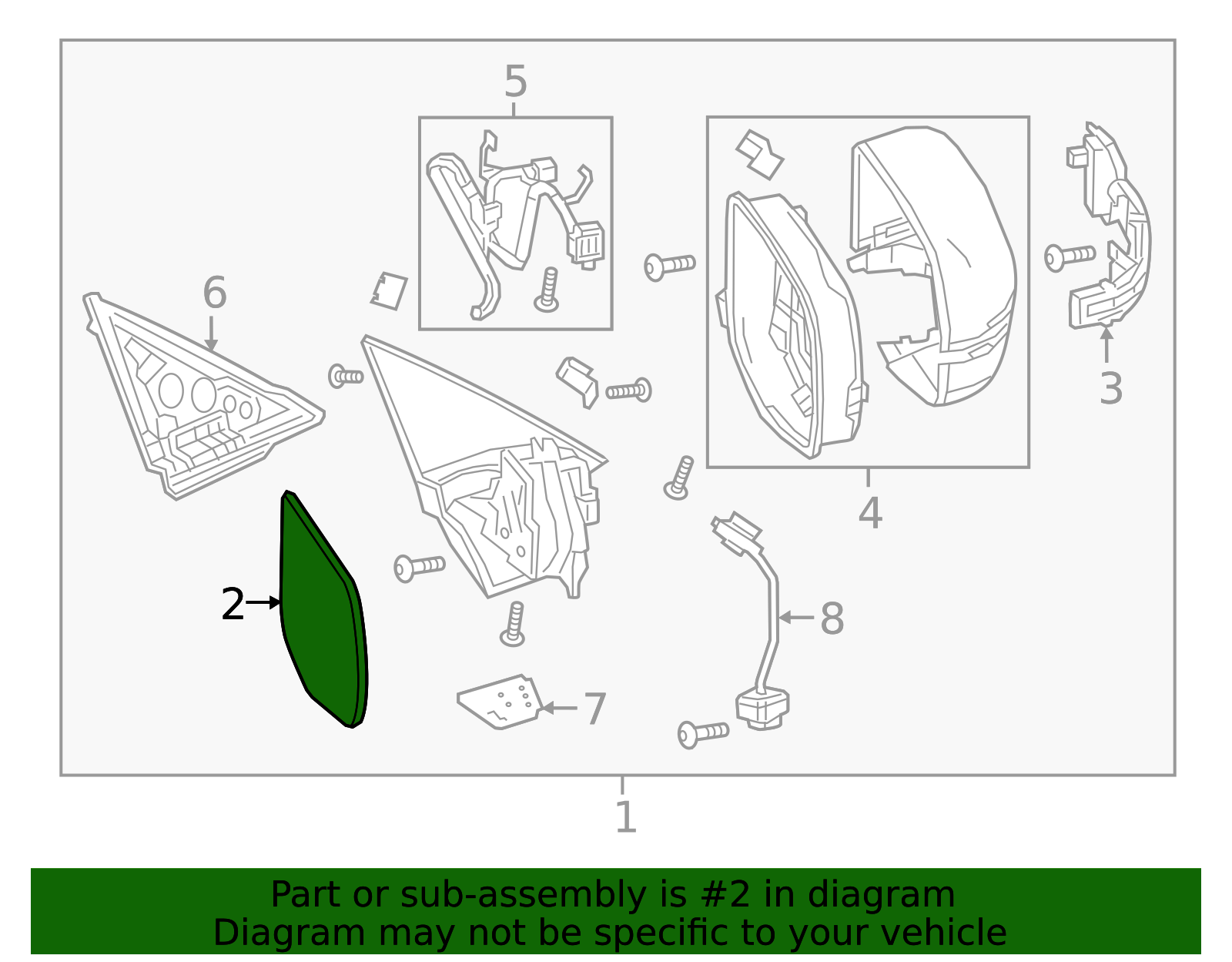 5
6
3
4
2
8
7
1

Part or sub-assembly is #2 in diagram
Diagram may not be specific to your vehicle