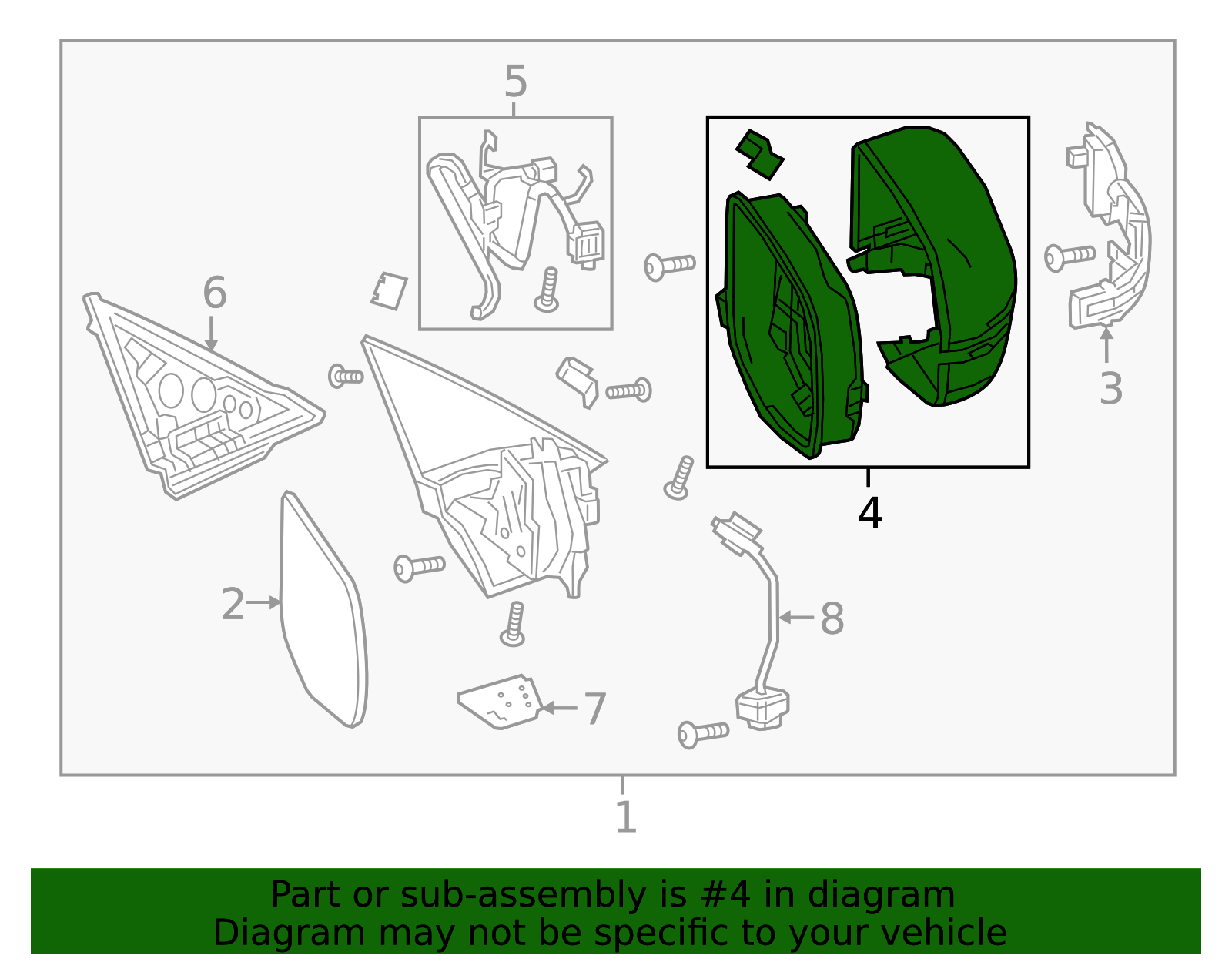 5
6
3
4
2
8
7
1

Part or sub-assembly is #4 in diagram
Diagram may not be specific to your vehicle