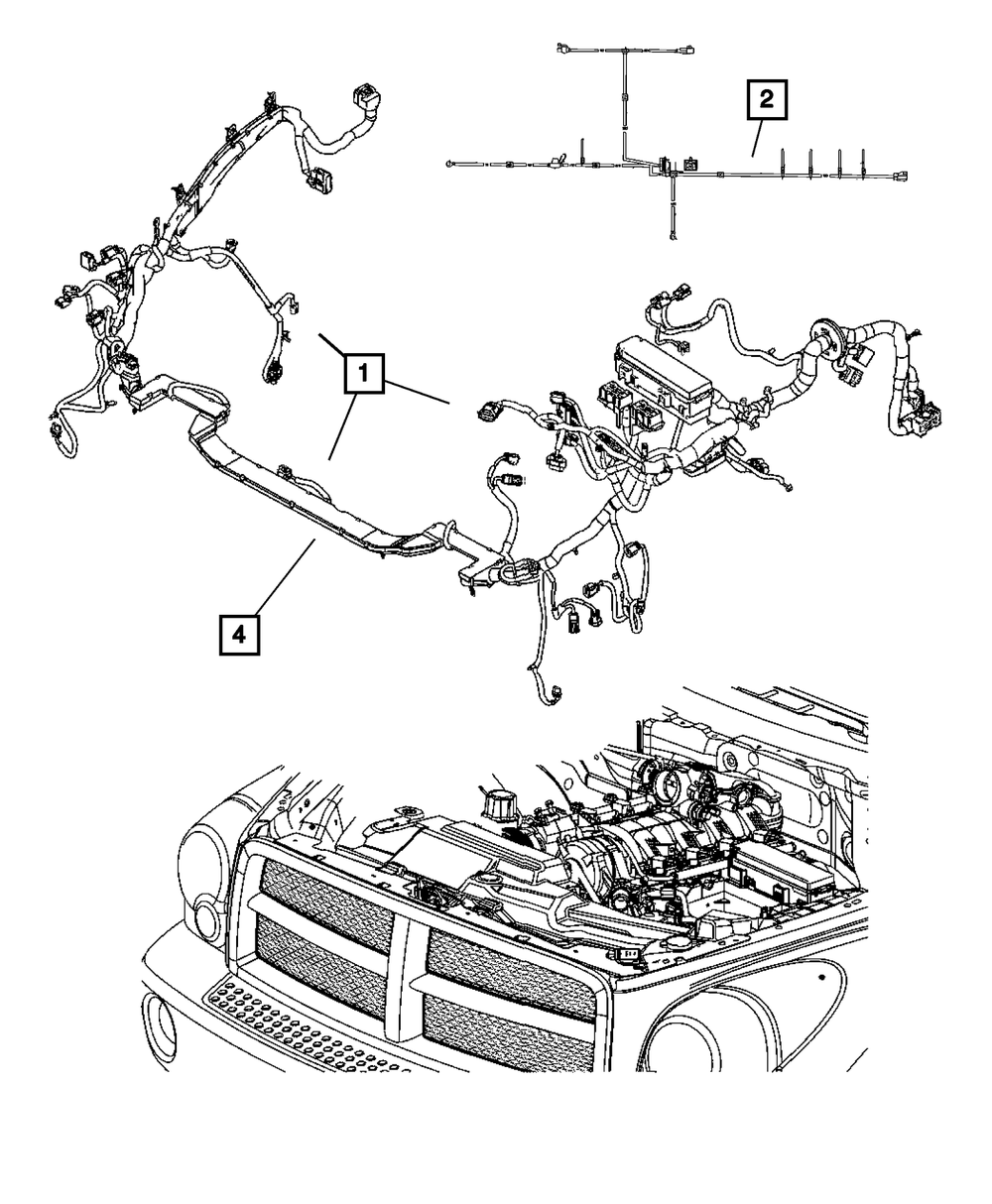 2

1

4