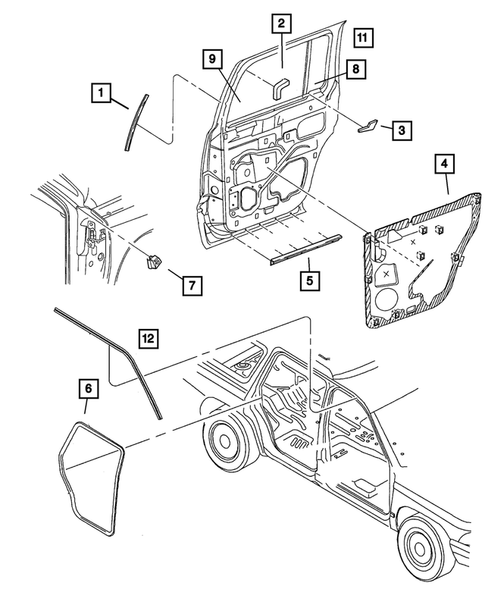 2
11
9
8
1
3
4
7
5
12
6