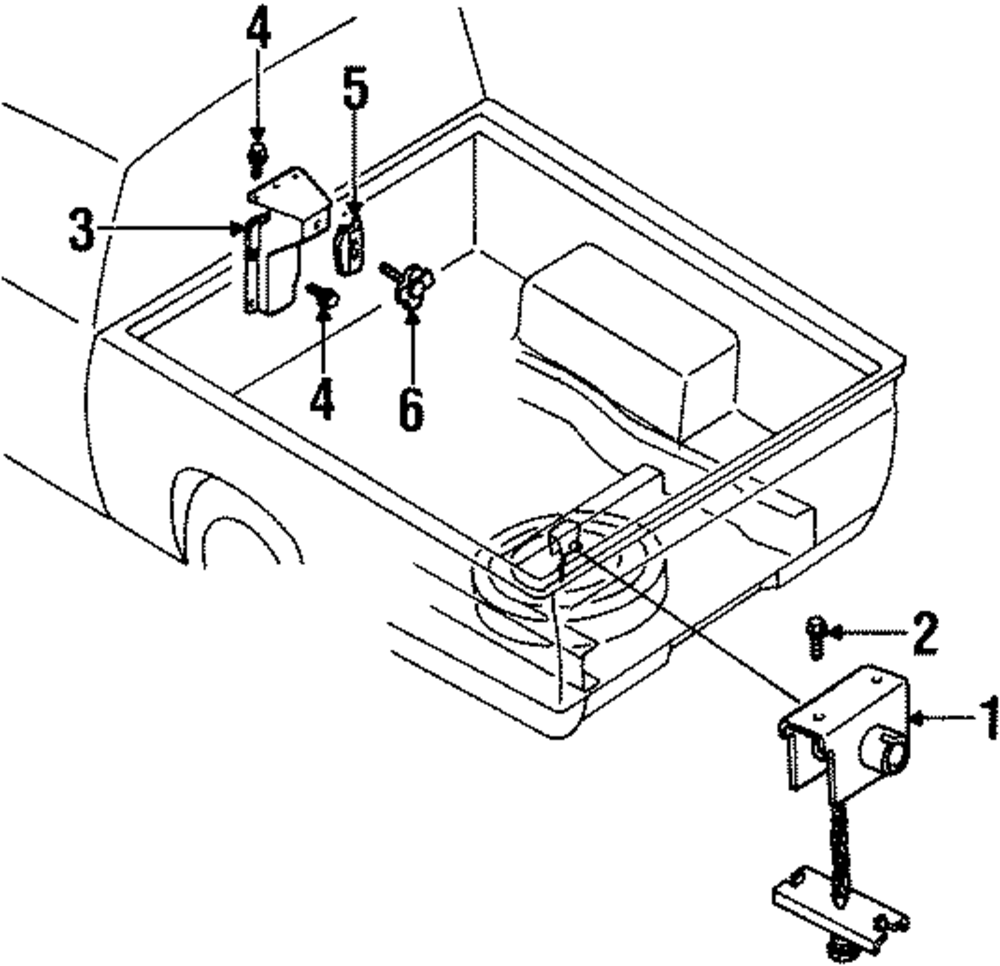 4
5
3
4
6
2
1