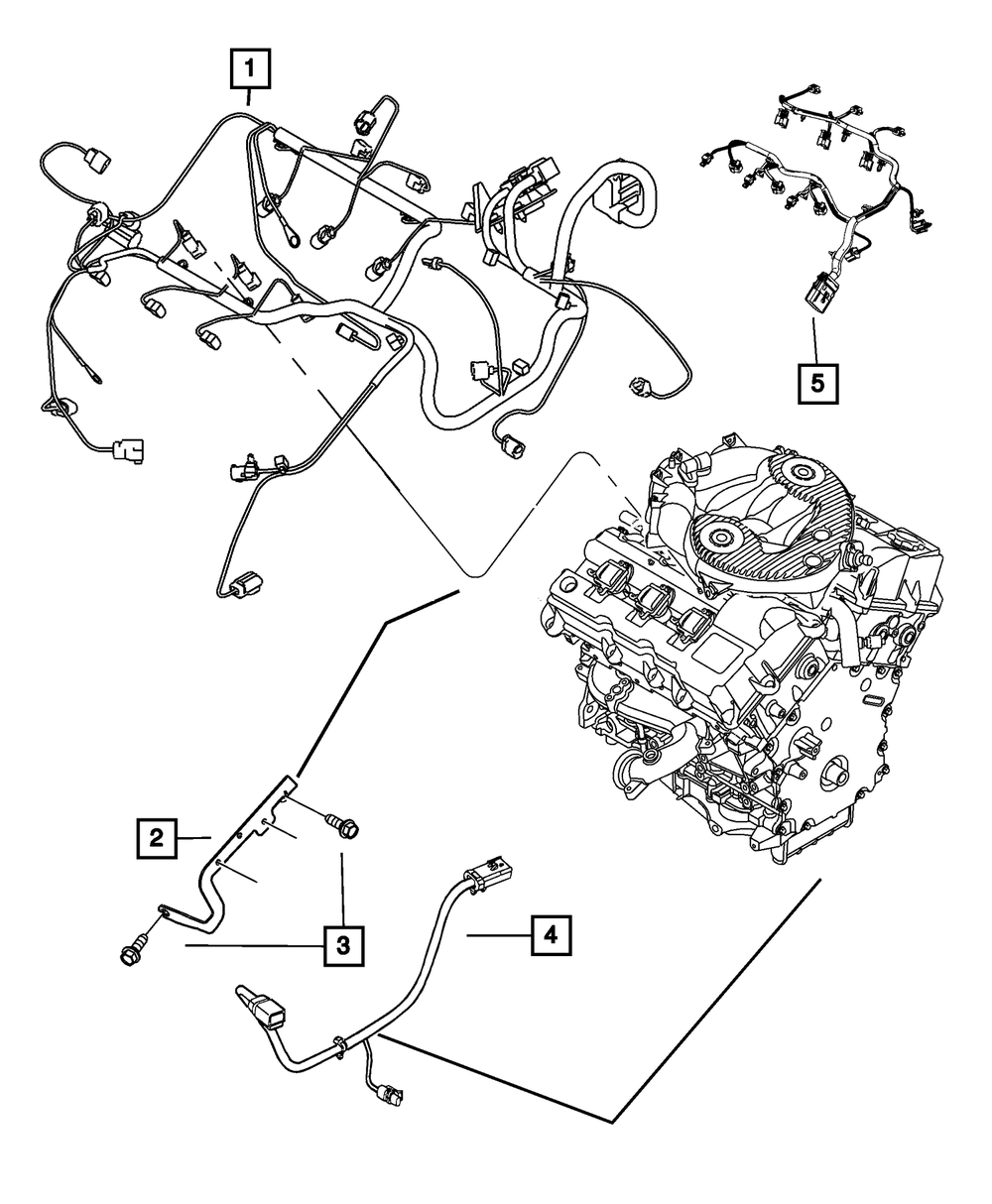 1
5
2
3
4