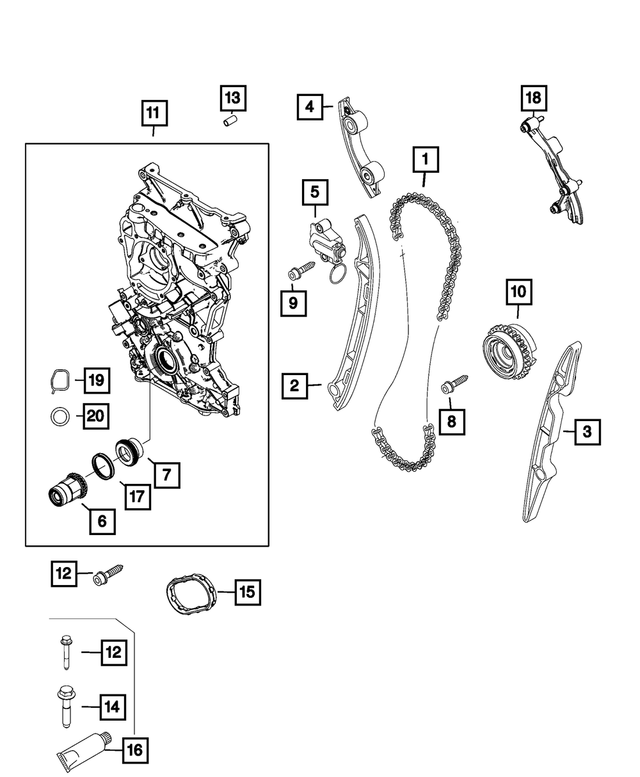 11
13
4
18
1
5
9
10
19
20
2
8
3
7
17
6
12
15
12
14
16