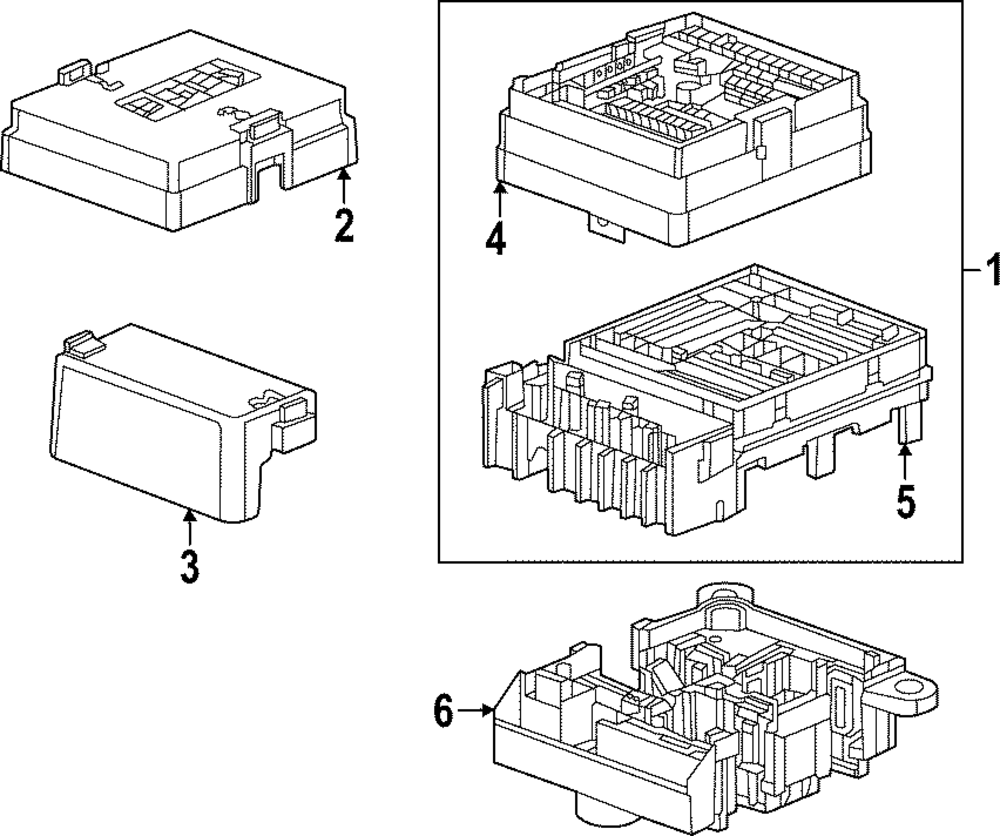 2
4
1
3
5
6